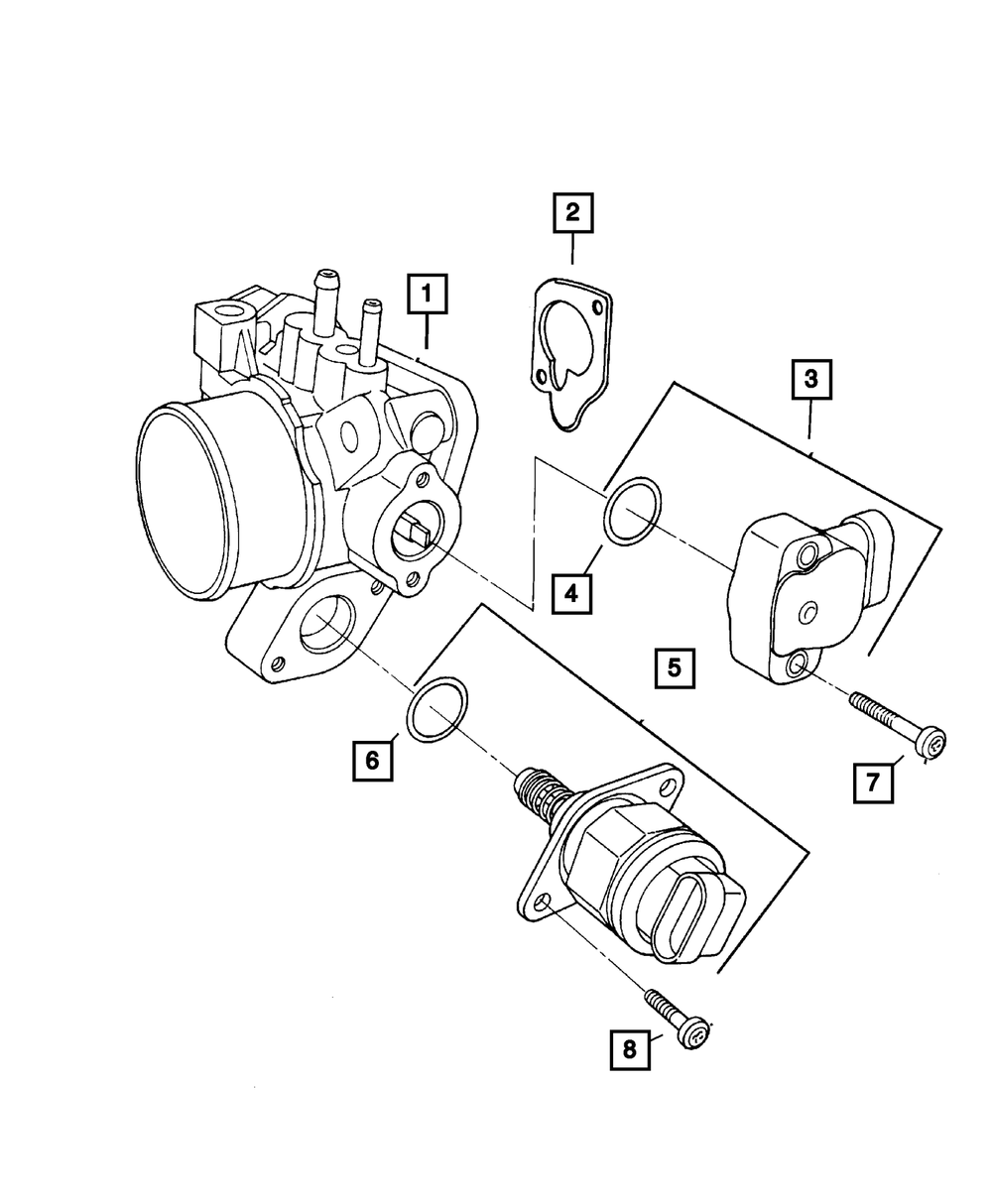 2
1
3
4
5
6
7
8