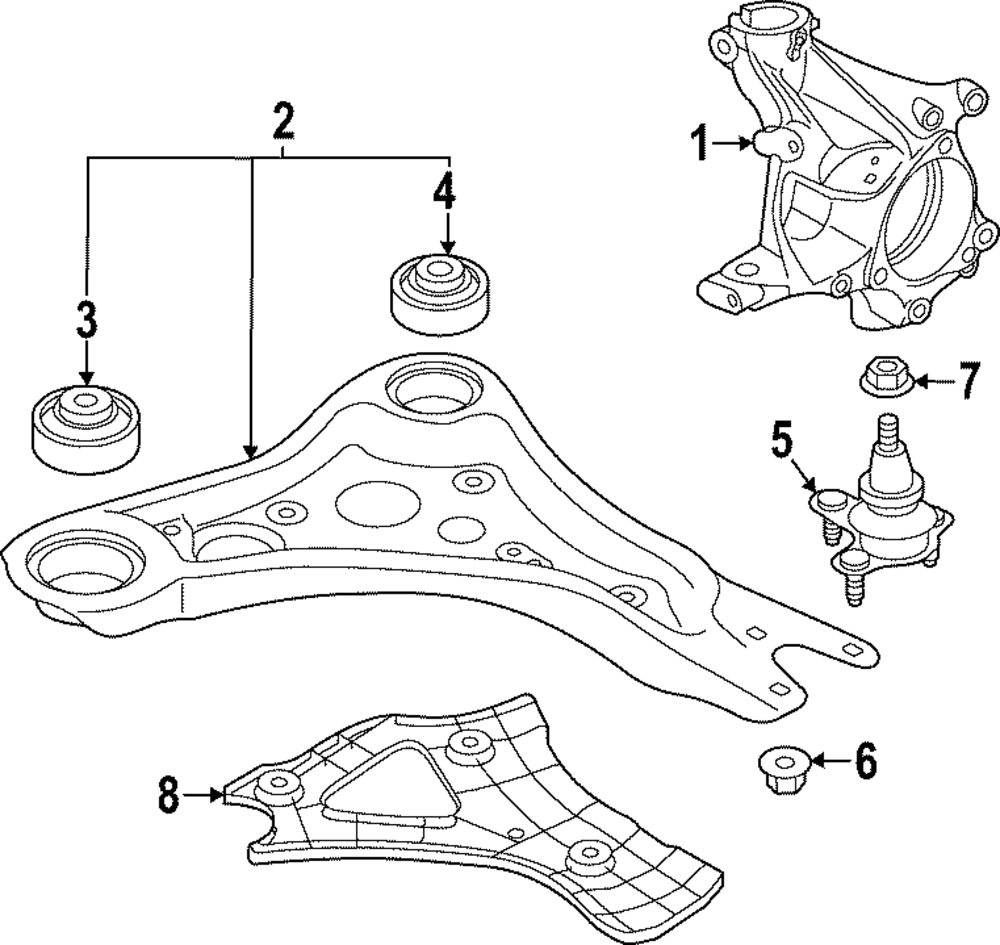 2
1
4
3
7
5
6
8