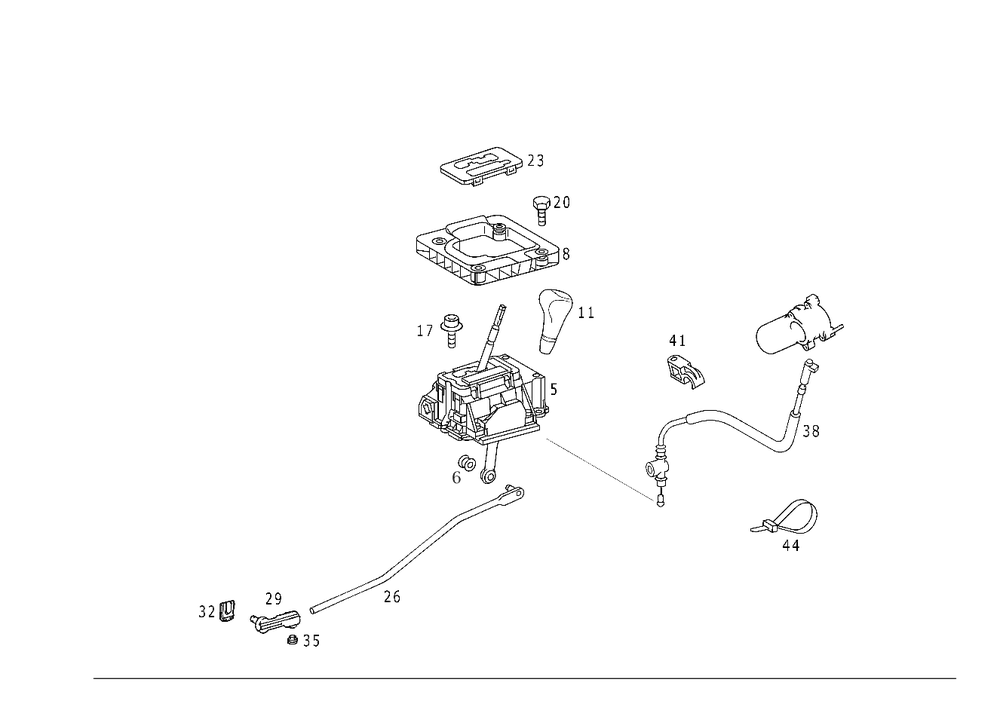 23
20
8
11
17
41
5
38
6
44
26
29
32
35