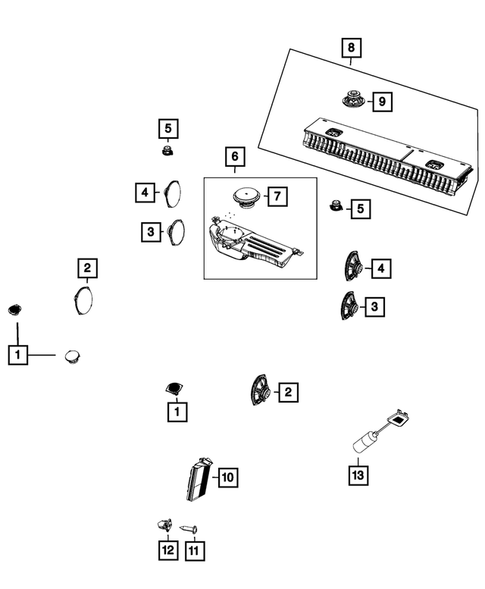 8
9
5
6
4
7
5
3
2
4
3
1
1
2
10
13
12
11