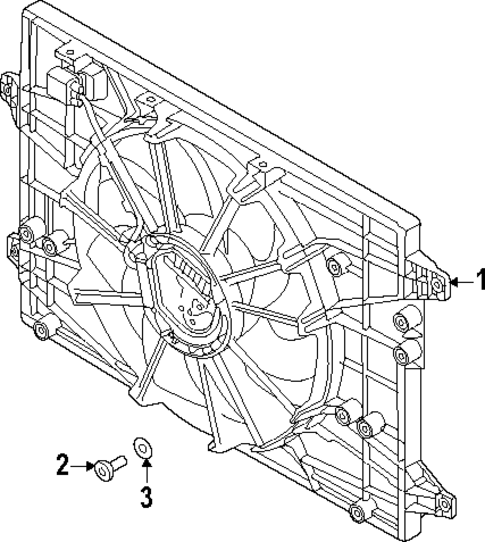 1
2
3