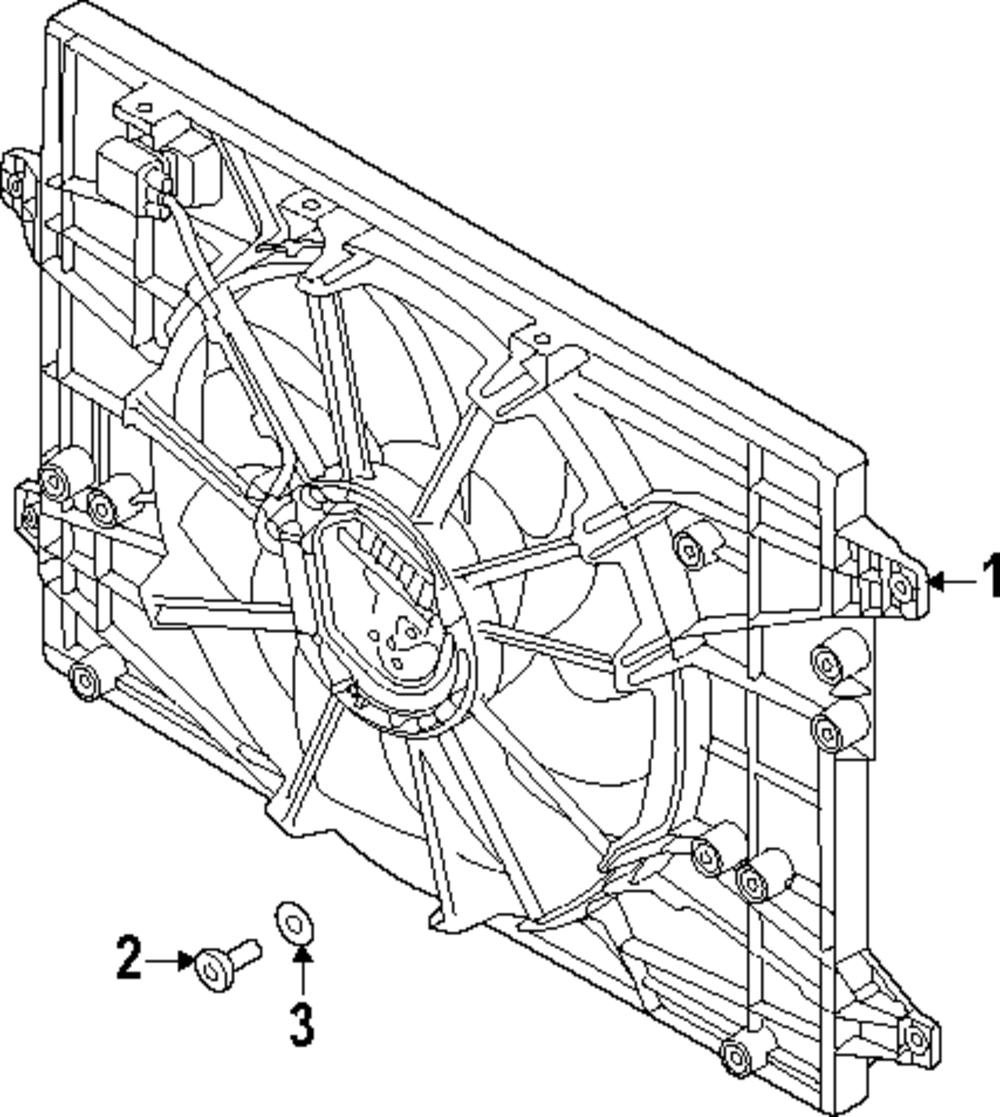 1
2
3