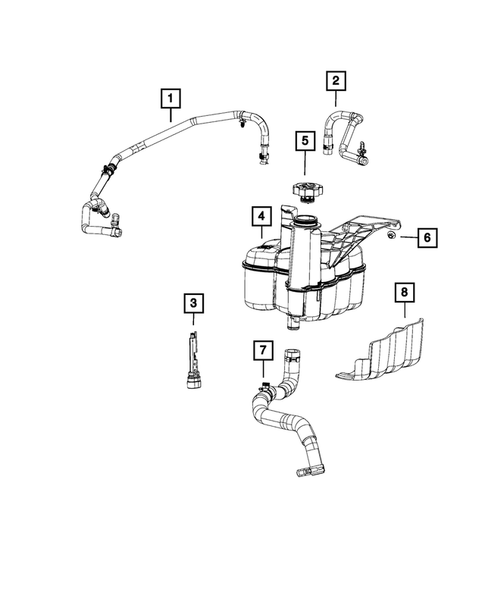 1
2
5
4
6
3
8
7