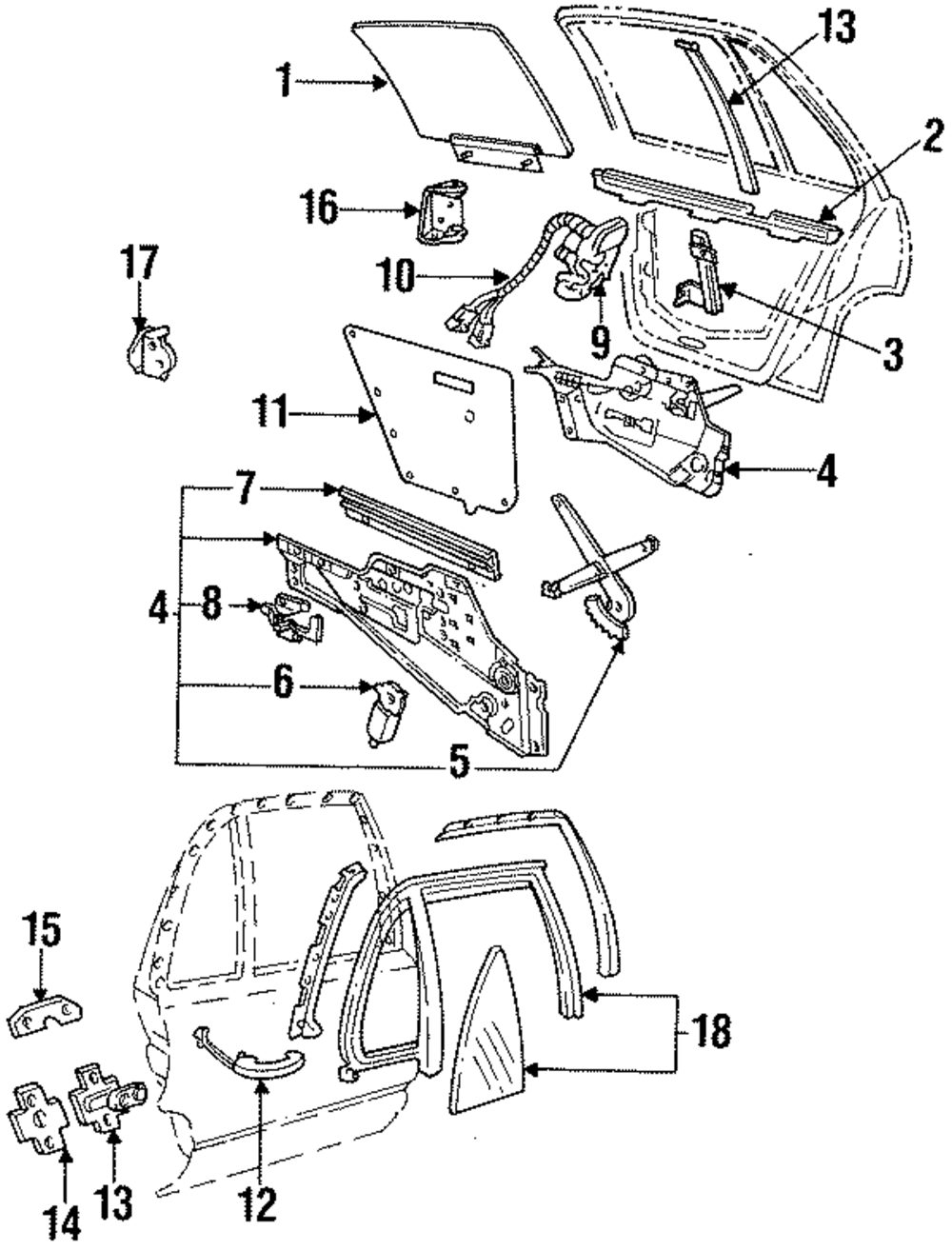 1
13
2
16
17
10
9
3
11
4
7
4
8
6
5
15
18
14
13
12