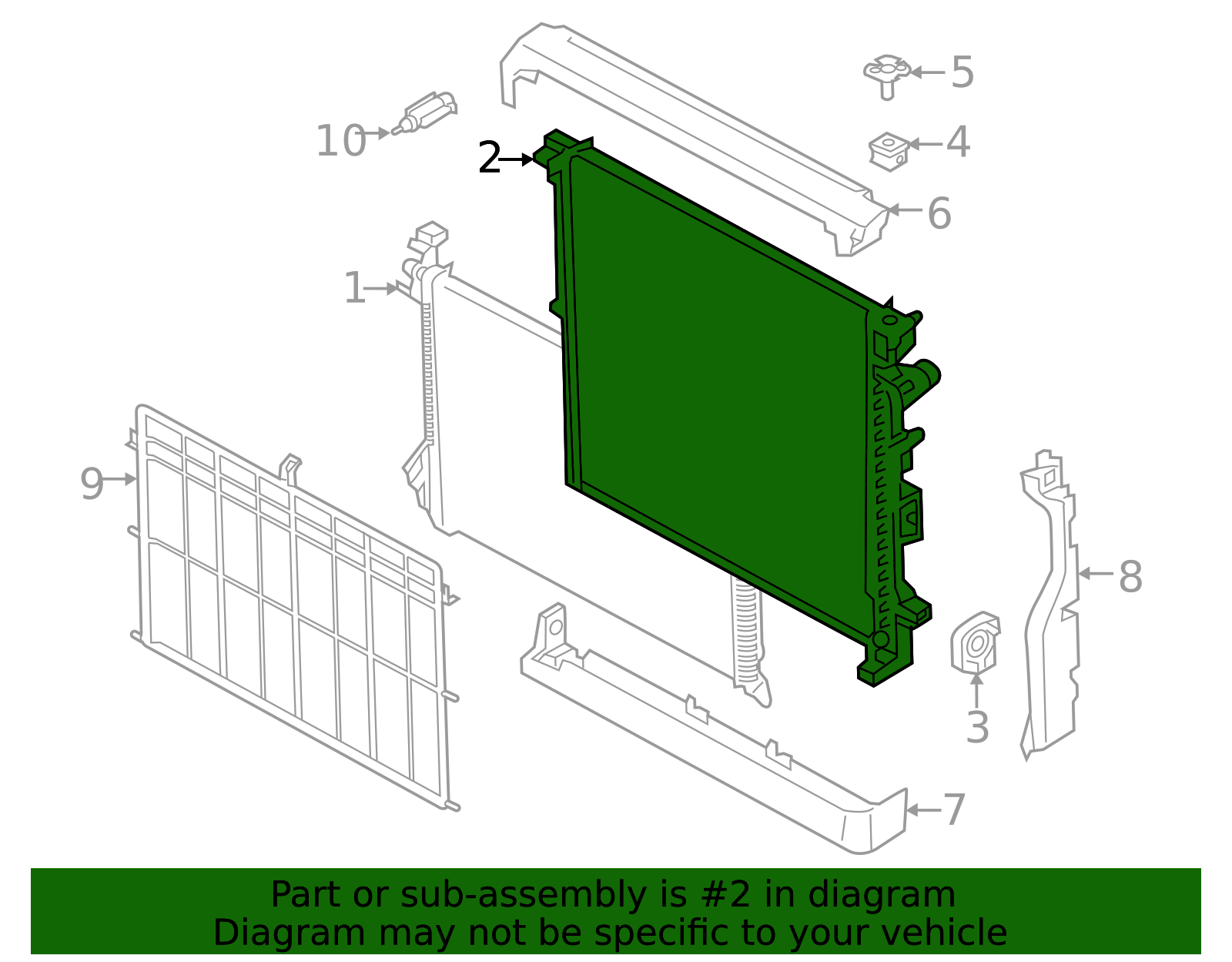 5
10
2
4
6
1
9
8
3
7

Part or sub-assembly is #2 in diagram
Diagram may not be specific to your vehicle