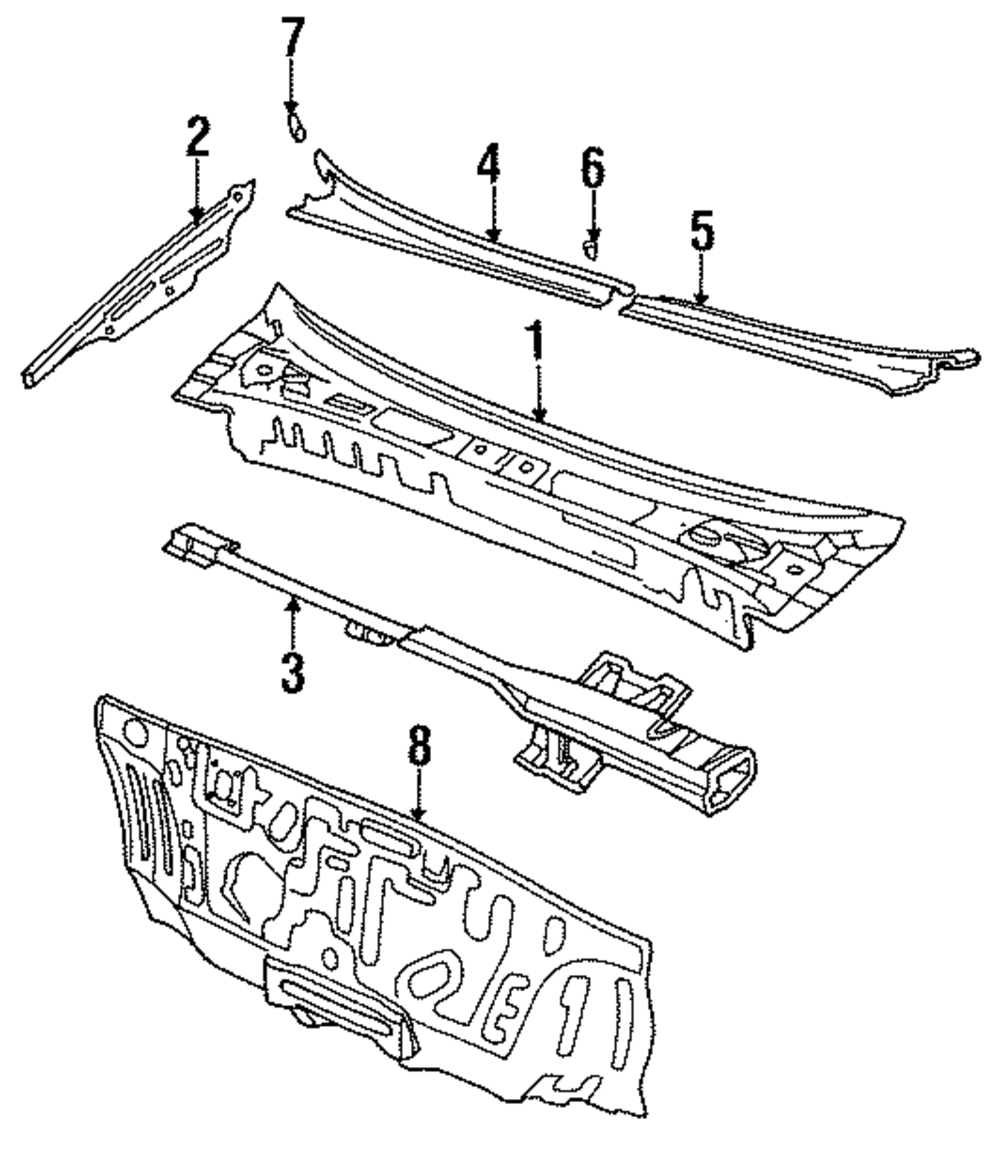 7
2
4
6
5
1
3
8