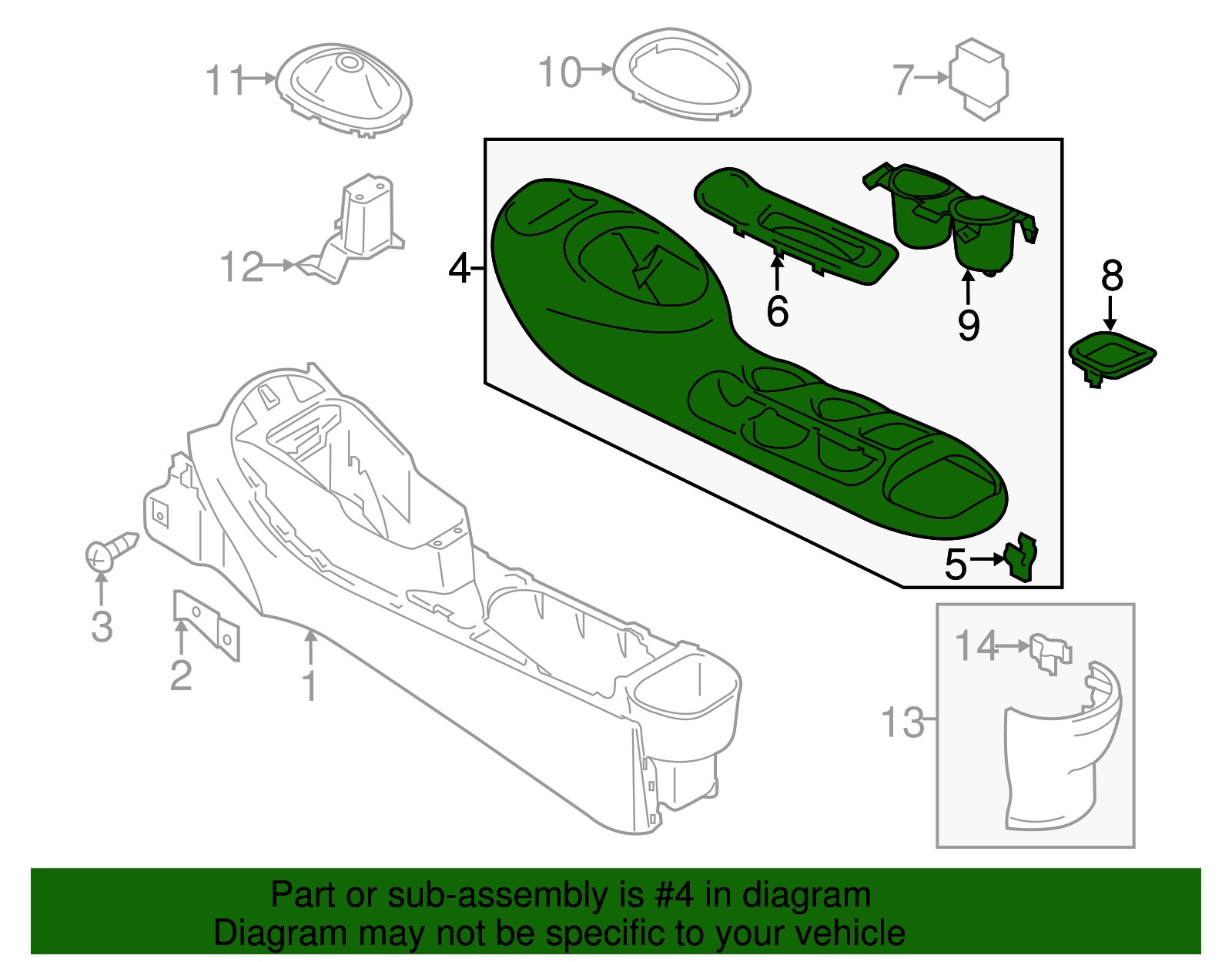 11
10
7
12
4
6
9
8
5
3
2
1
14
13

Part or sub-assembly is #4 in diagram
Diagram may not be specific to your vehicle