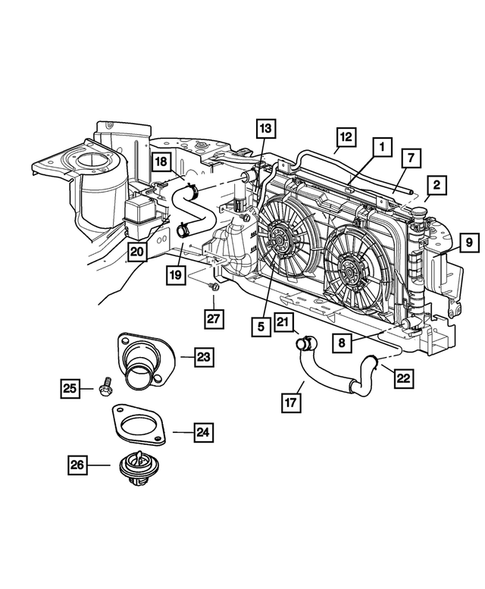 13
12
1
7
2
18
9
20
19
27
5
21
8
23
22
25
17
24
26