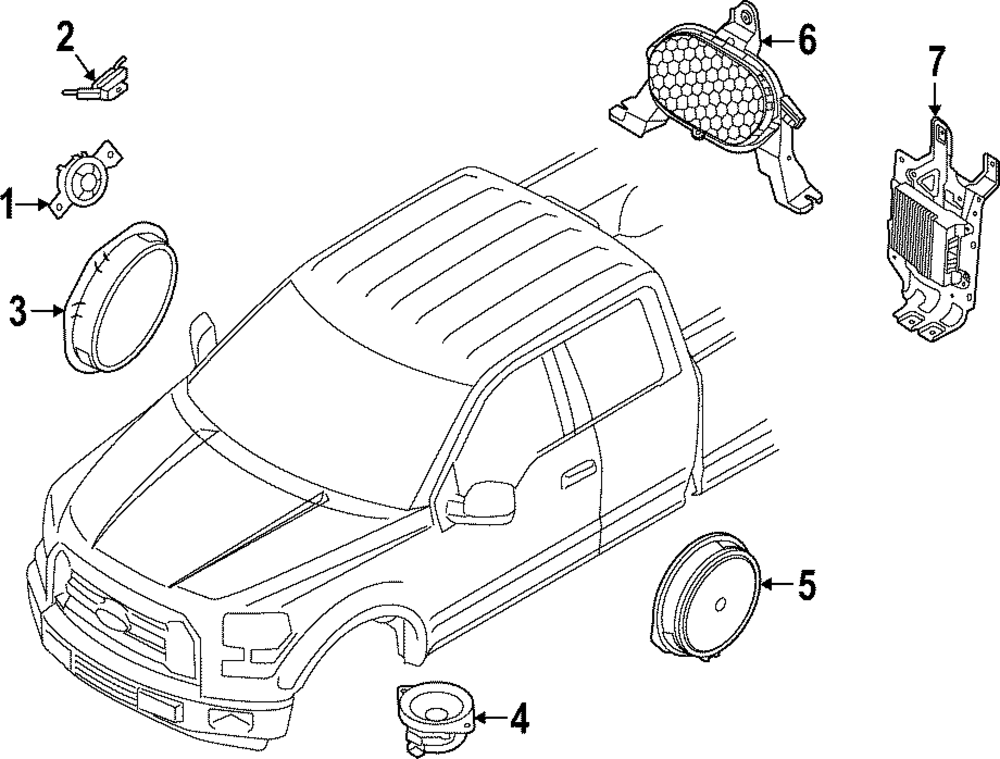 2
6
7
1
3
5
4