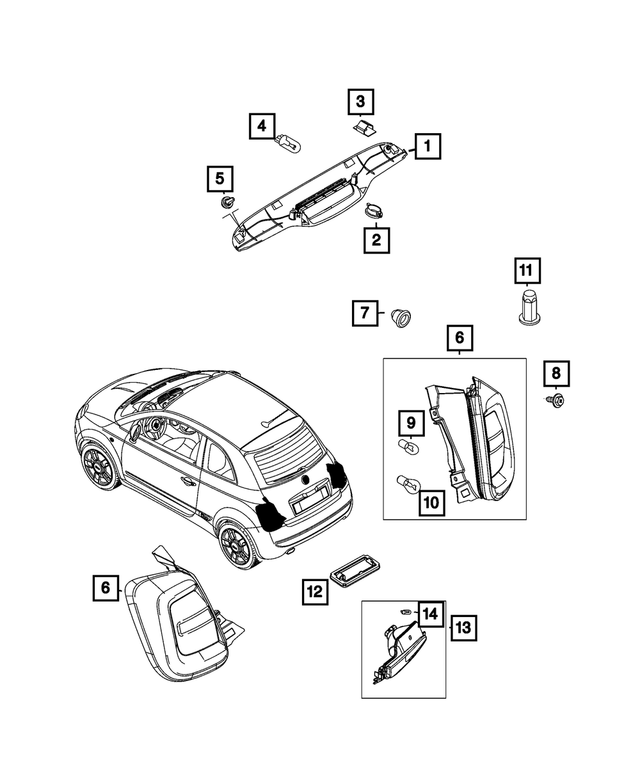 3
4
1
5
2
11
7
6
8
9
10
6
12
14
13