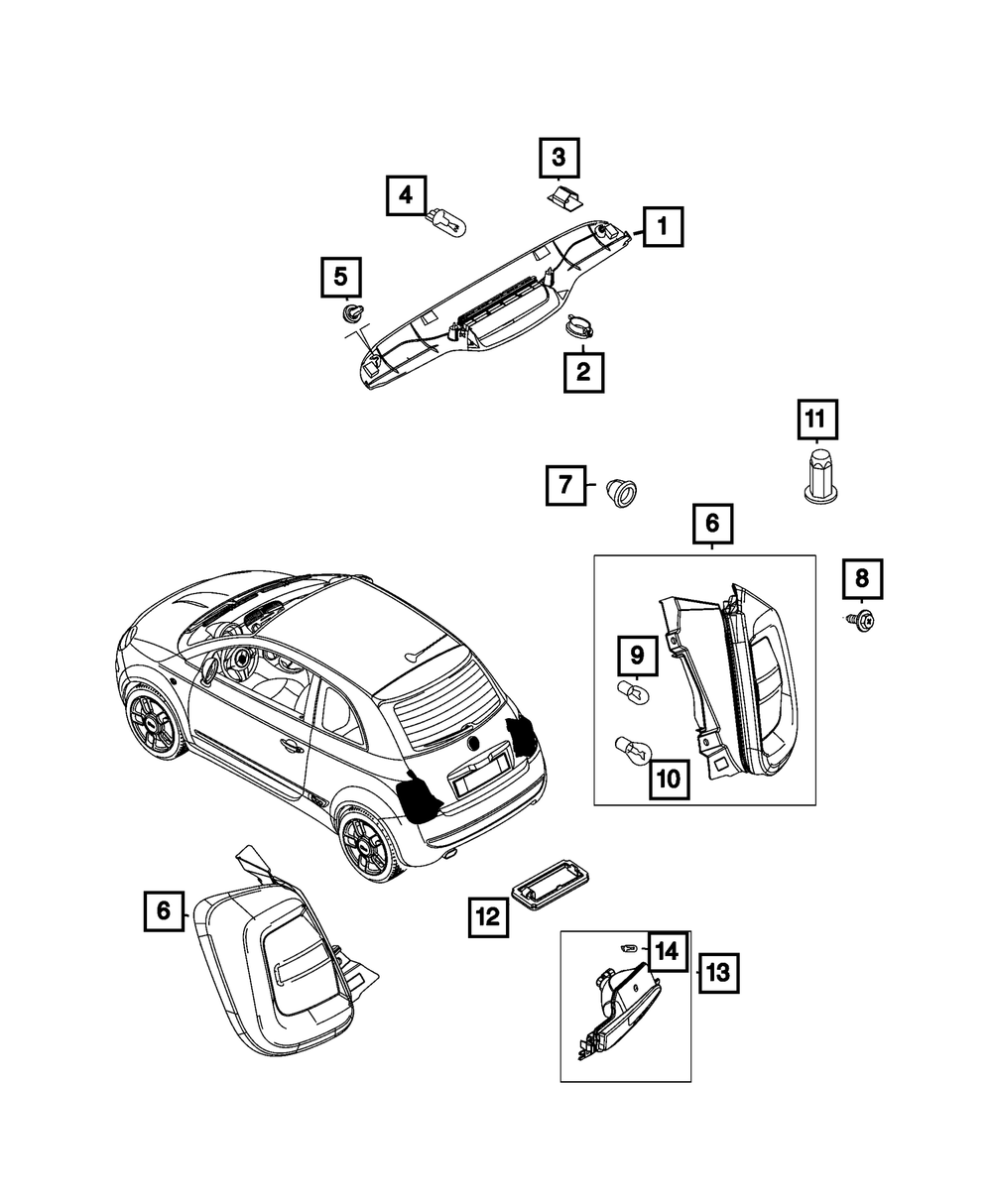 3
4
1
5
2
11
7
6
8
9
10
6
12
14
13