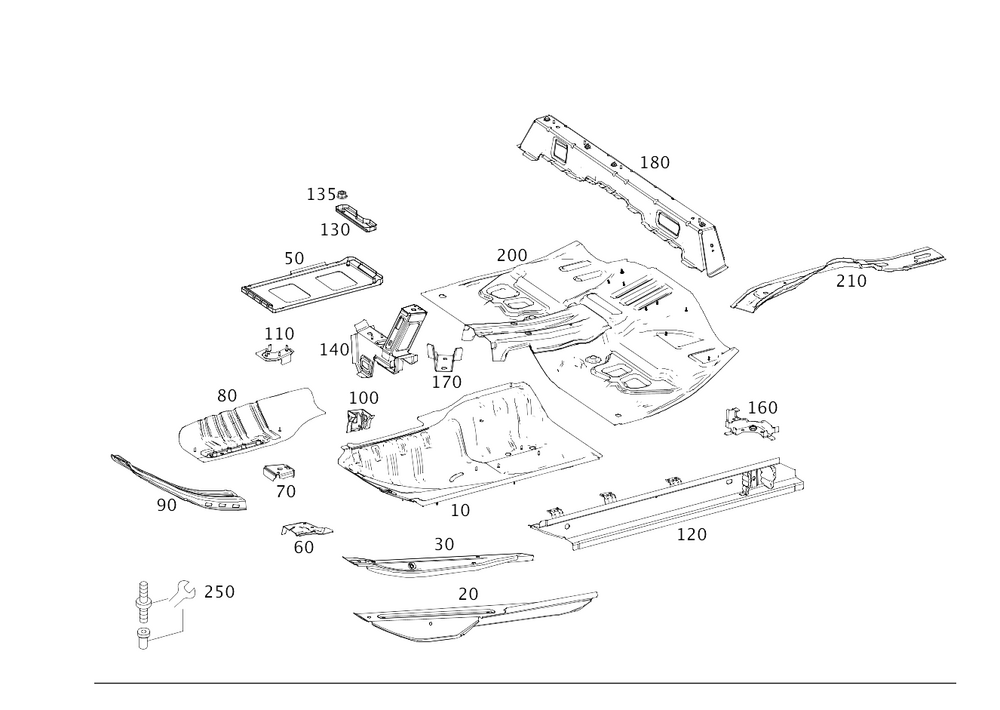 180
135
130
50
200
210
110
140
170
80
100
160
70
90
10
120
60
30
250
20