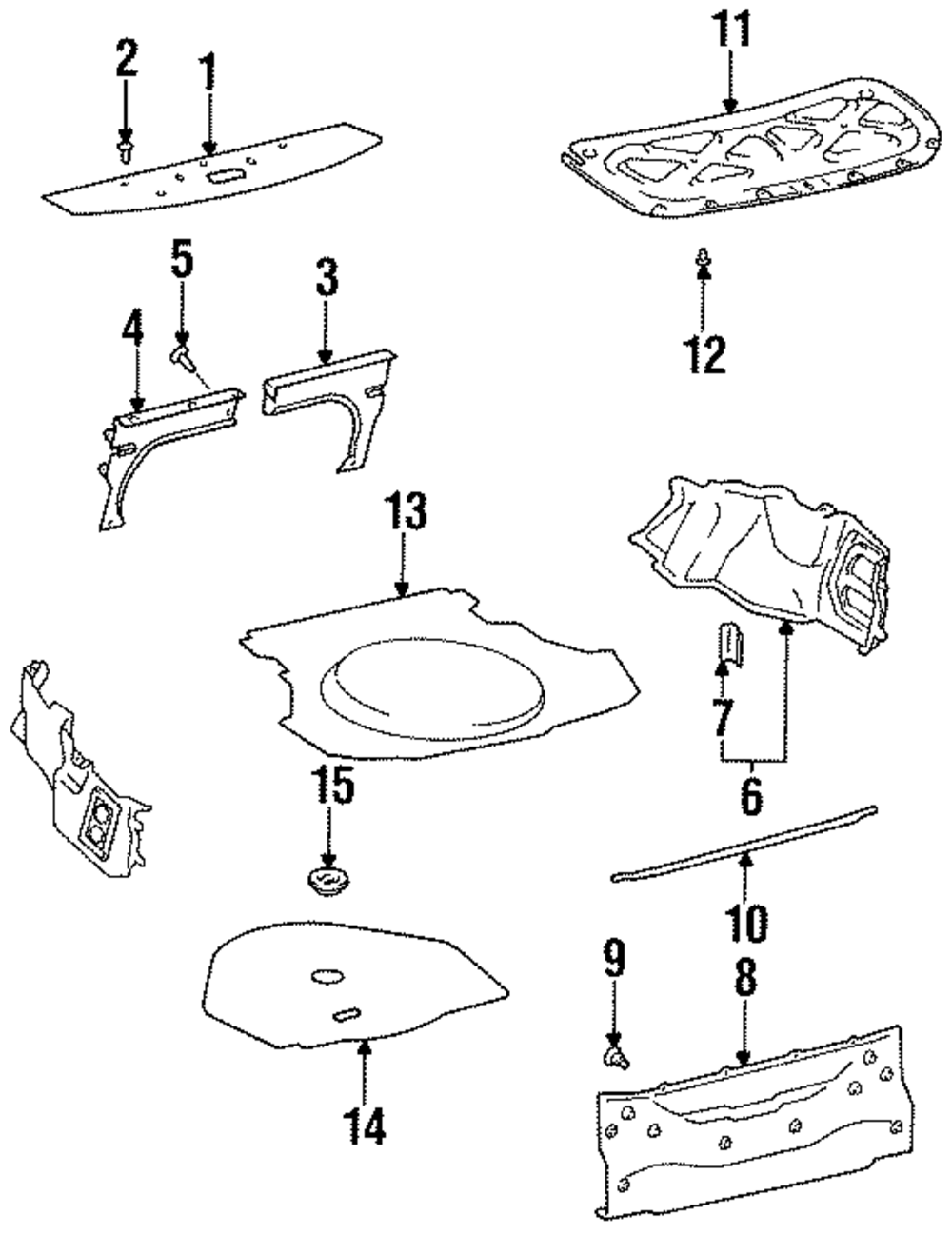 2
1
11
5
3
4
12
13
7
6
15
10
9
8
14