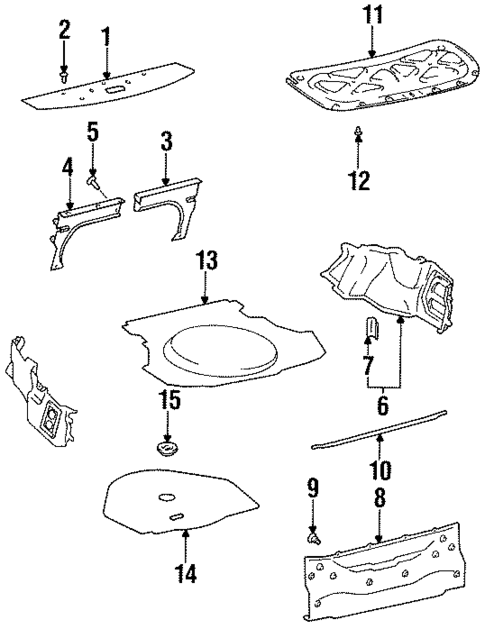 2
1
11
5
3
4
12
13
7
6
15
10
9
8
14