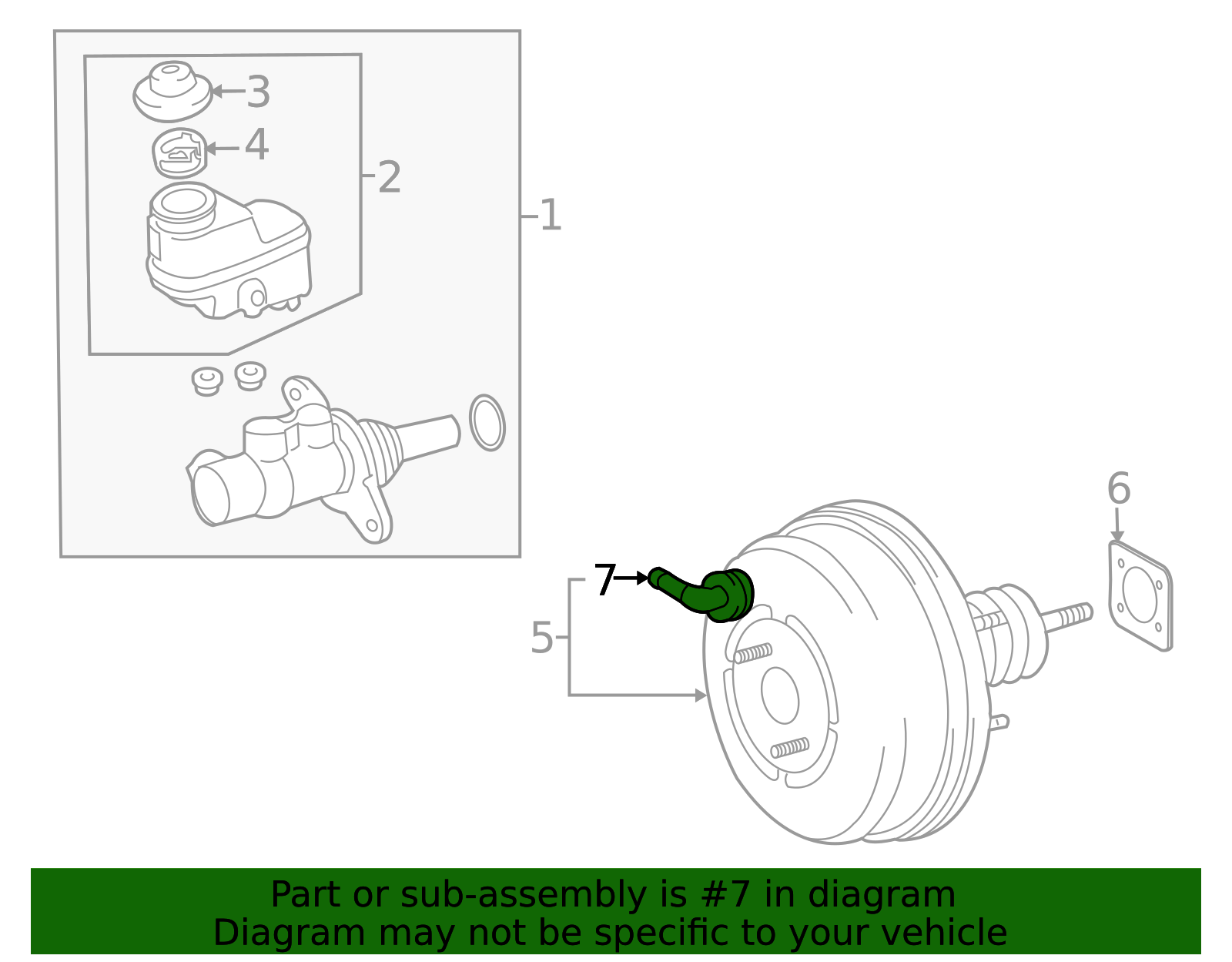 3
4
2
1
6
7
5

Part or sub-assembly is #7 in diagram
Diagram may not be specific to your vehicle