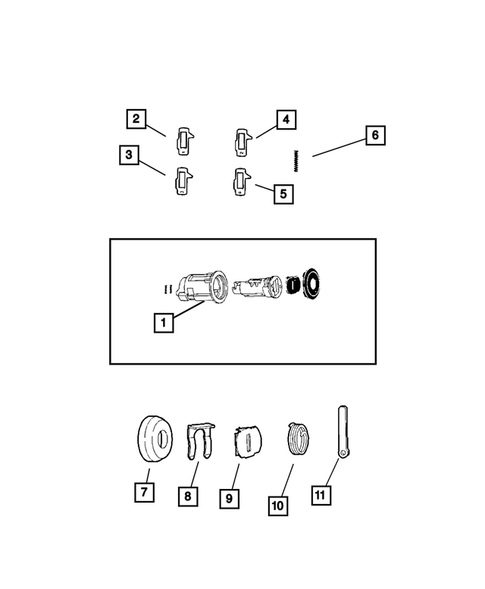 2
4
6
3
5
1
7
8
9
10
11