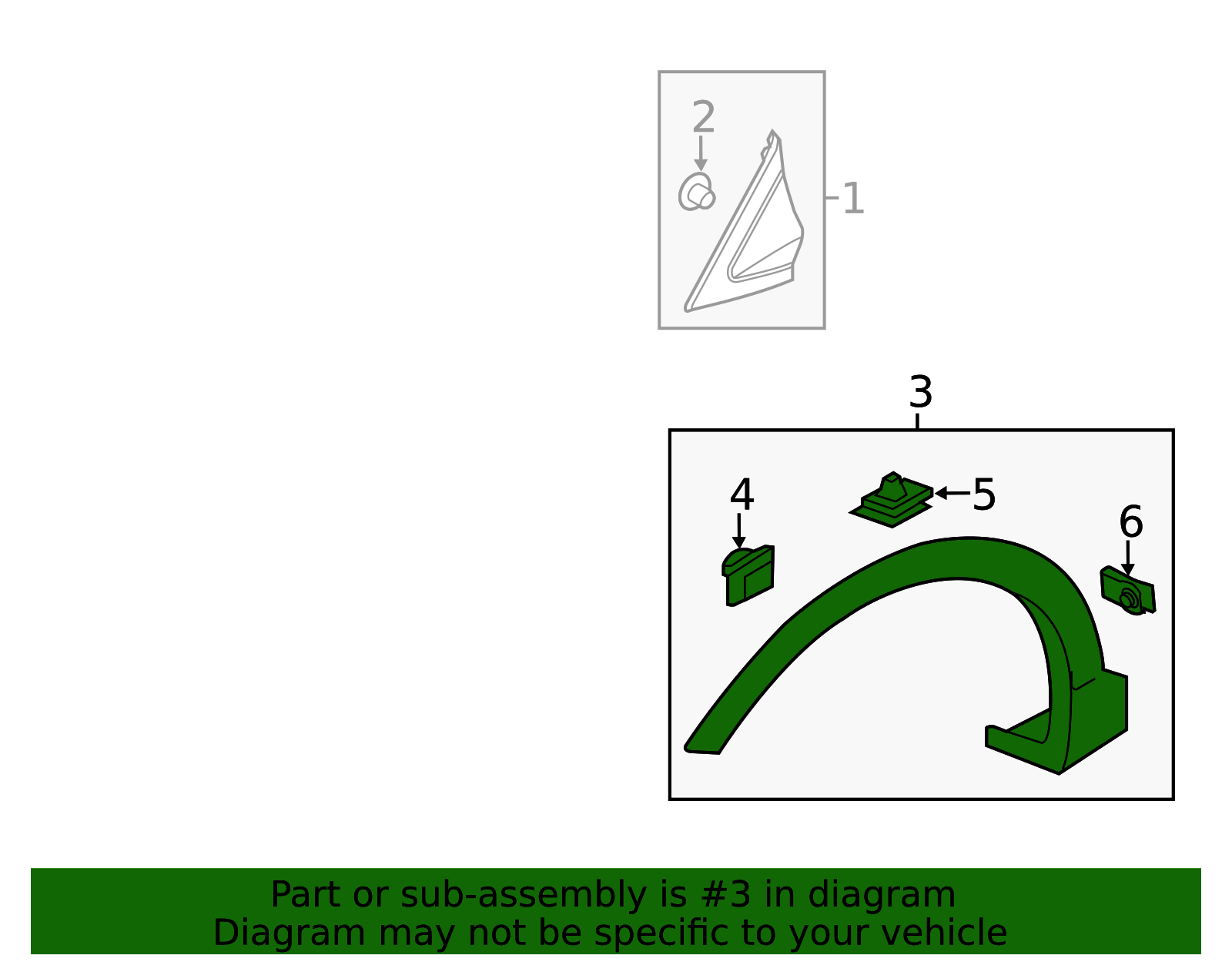 2
1
3
4
5
6
Part or sub-assembly is #3 in diagram
Diagram may not be specific to your vehicle