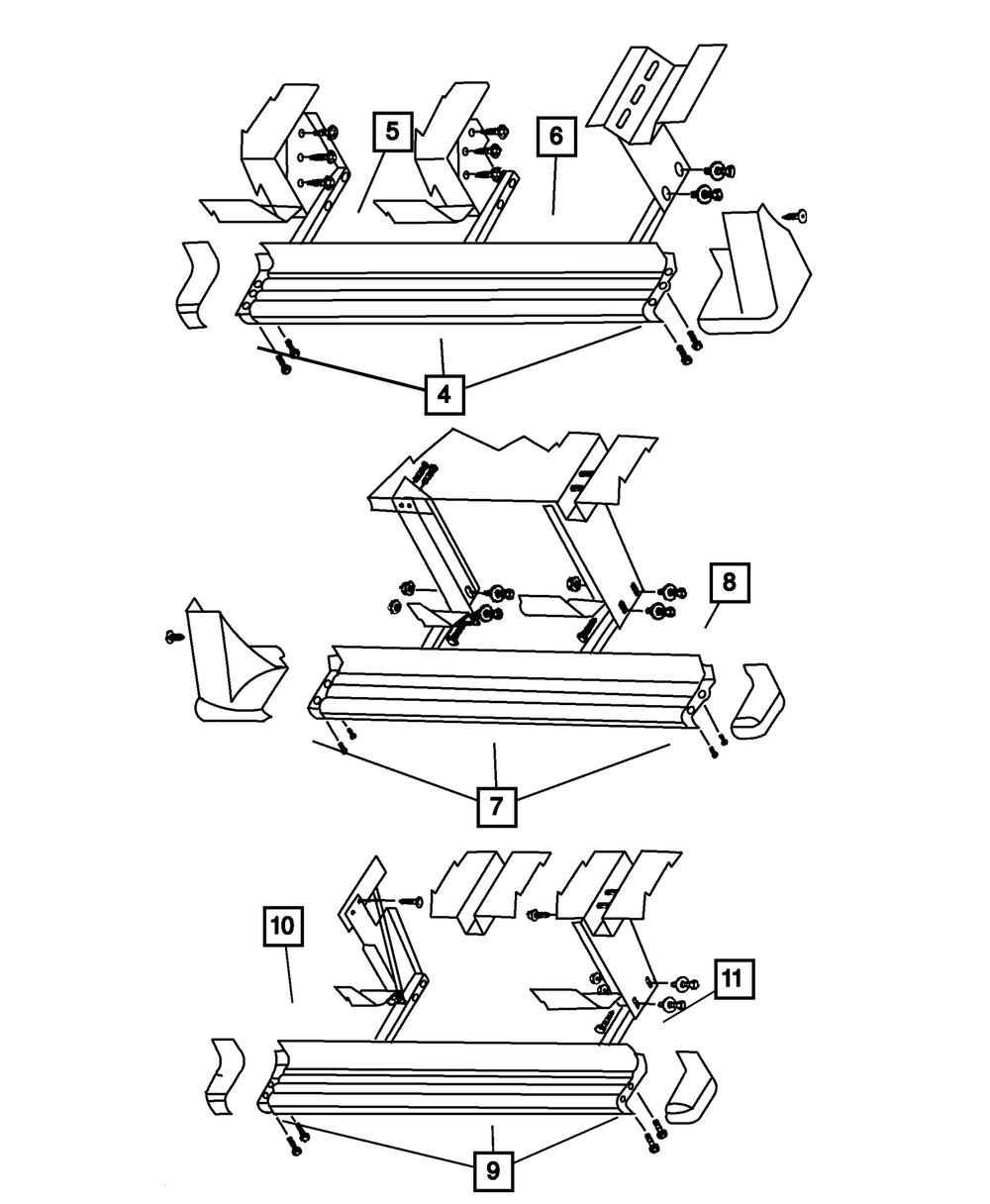 5
6
4
8
7
10
11
9