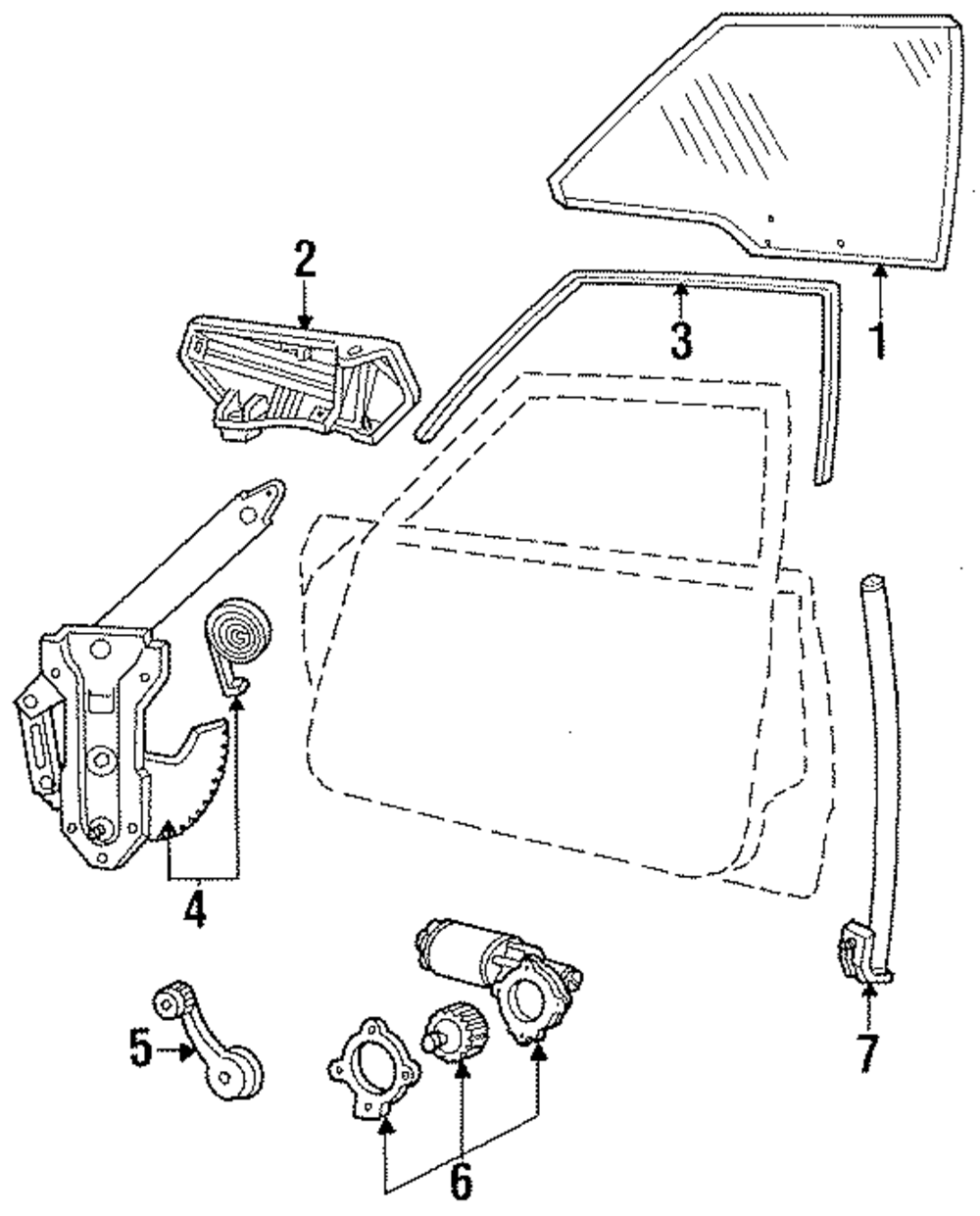 2
3
1
4
5
6
7