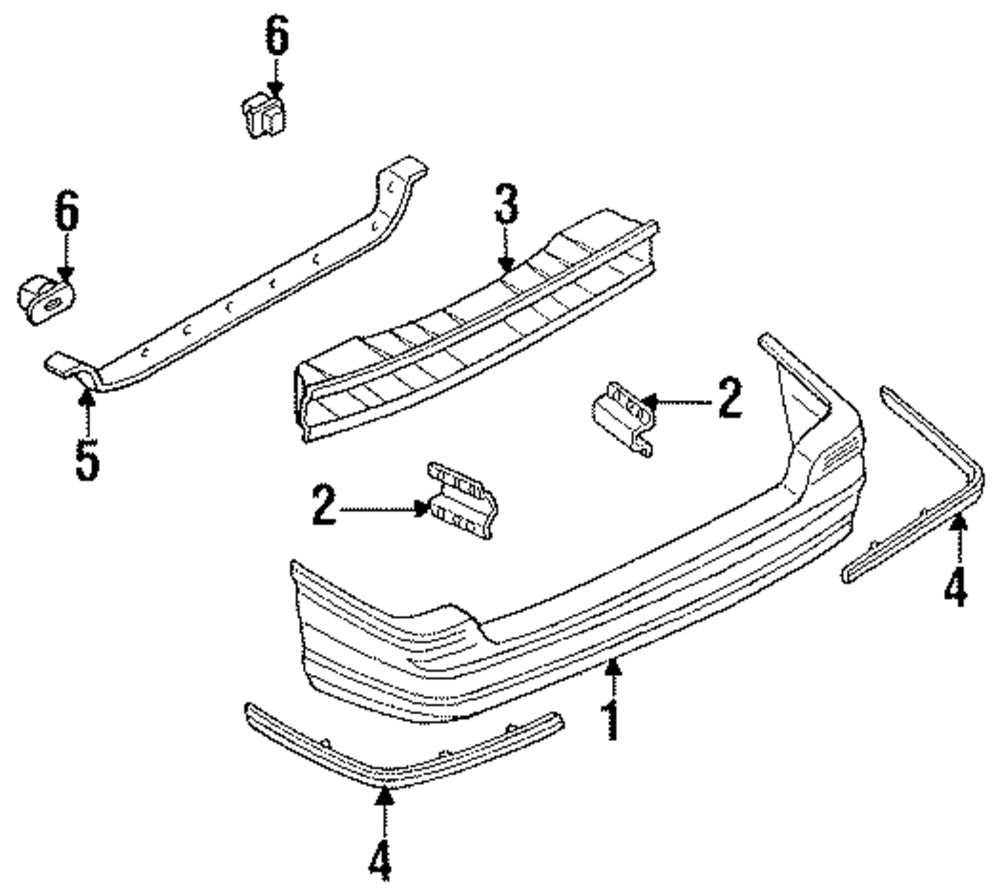 6
6
3
5
2
2
4
1
4