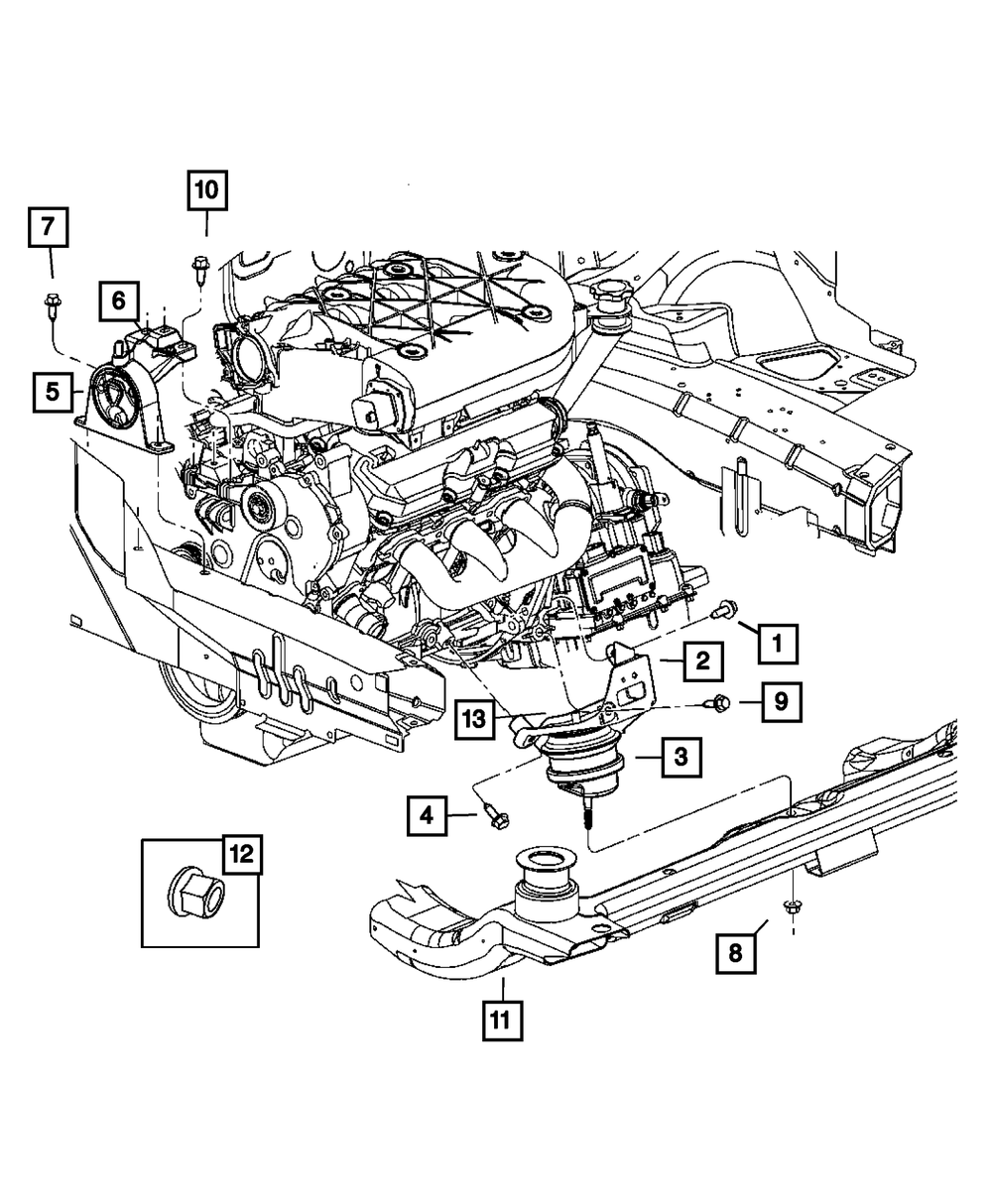 10
7
6
5
1
2
9
13
3
4
12
8
11