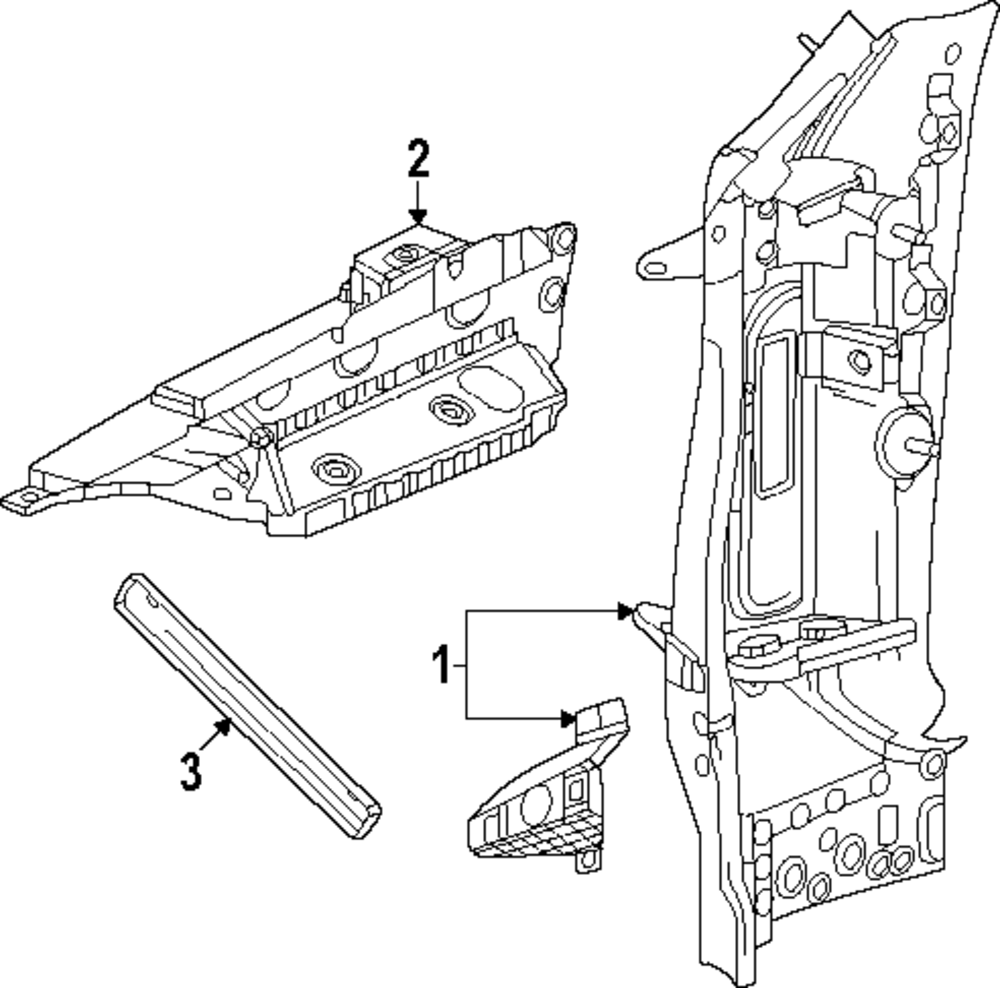 2

1

3