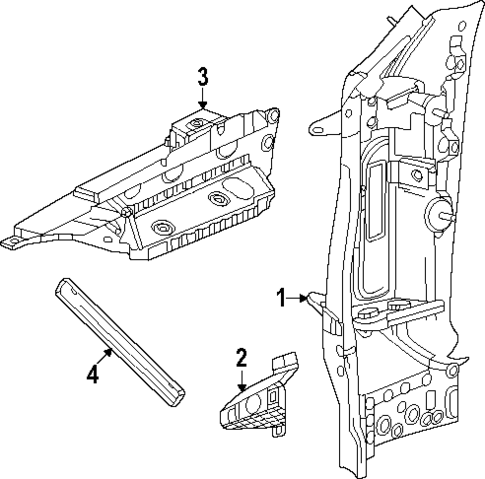 3
1
4
2