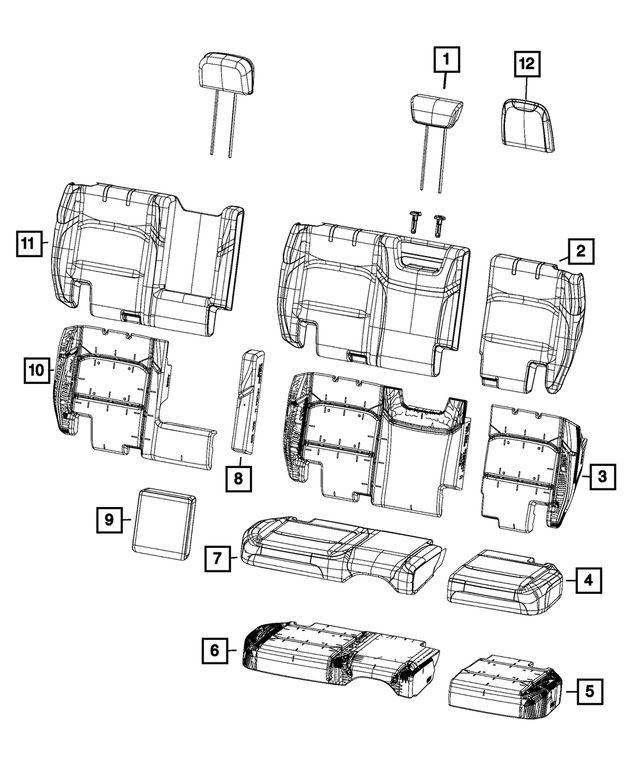 1
12
11
2
10
8
3
9
7
4
6
5