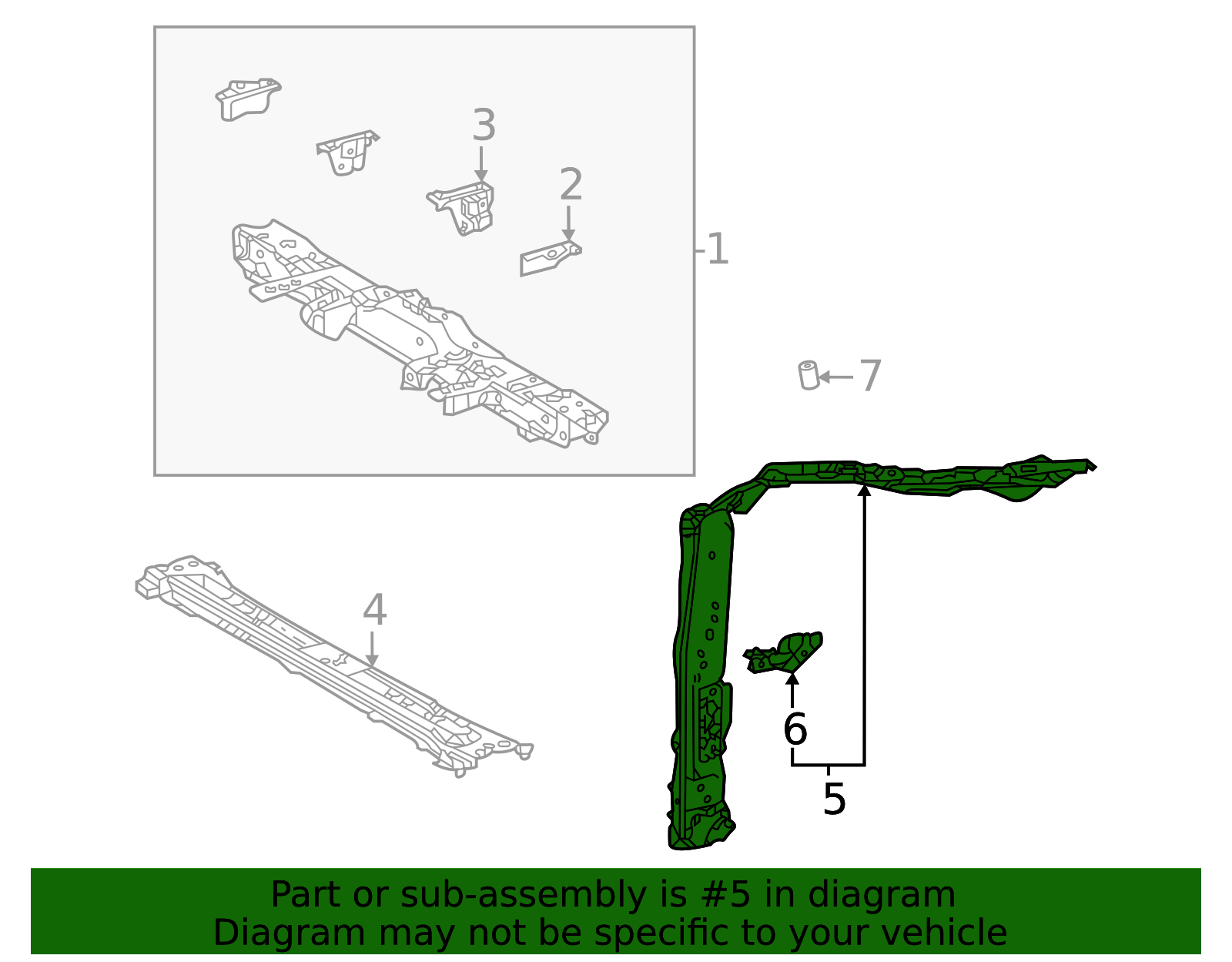 3
2
1
7
4
6
5
Part or sub-assembly is #5 in diagram
Diagram may not be specific to your vehicle