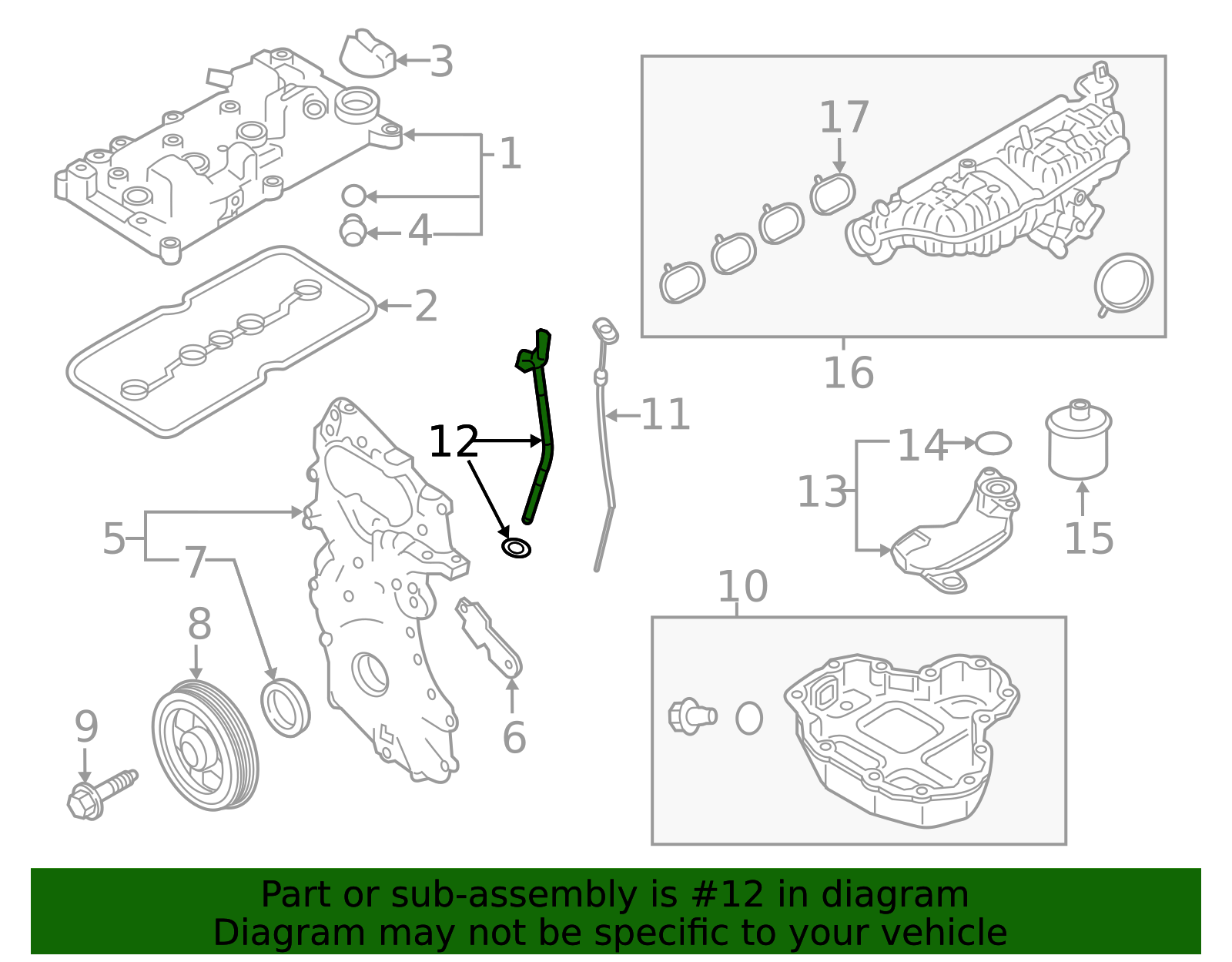 3
1
4
2
17
16
11
12
14
13
15
5
7
8
9
6
10

Part or sub-assembly is #12 in diagram
Diagram may not be specific to your vehicle