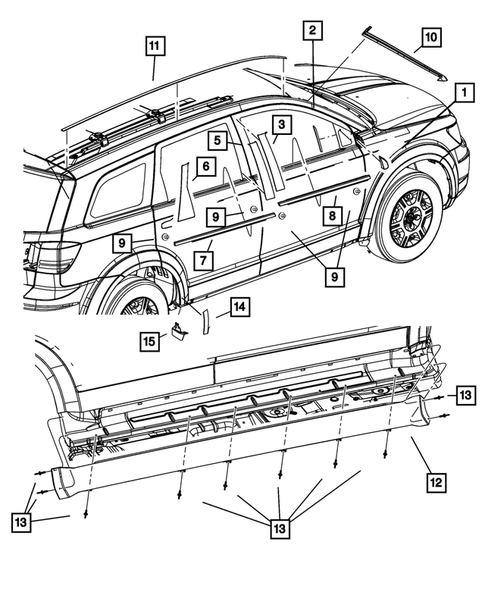 11
2
10
1
3
5
6
9
8
9
7
9
14
15
13
12
13
13