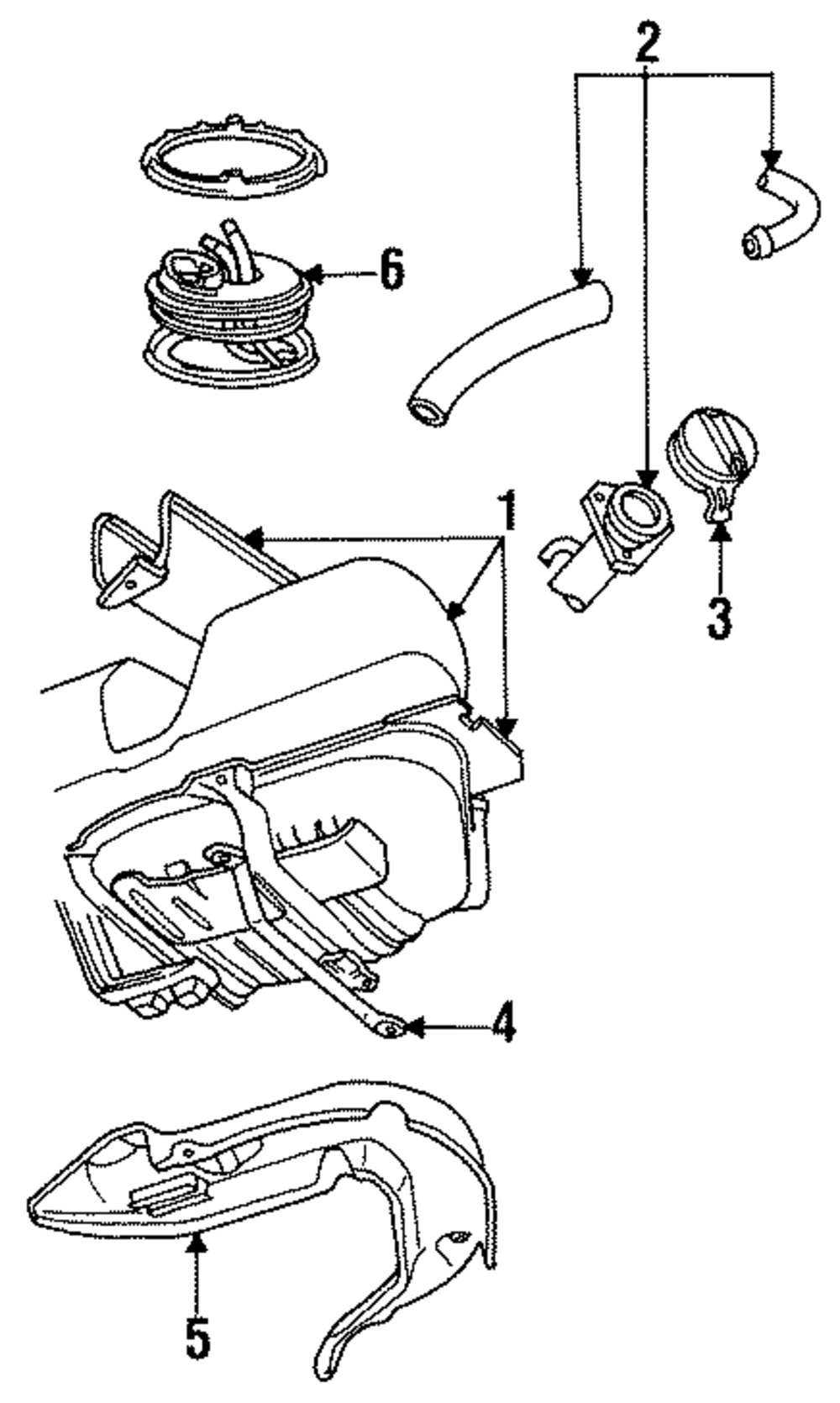 2
6
1
3
4
5