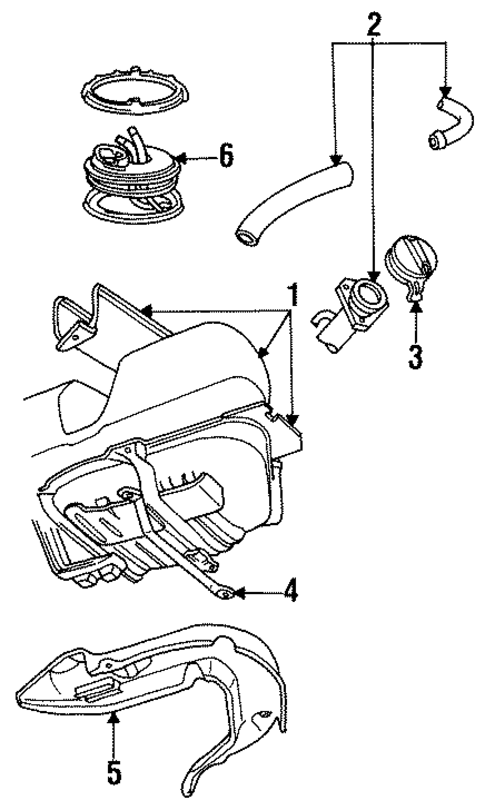 2
6
1
3
4
5