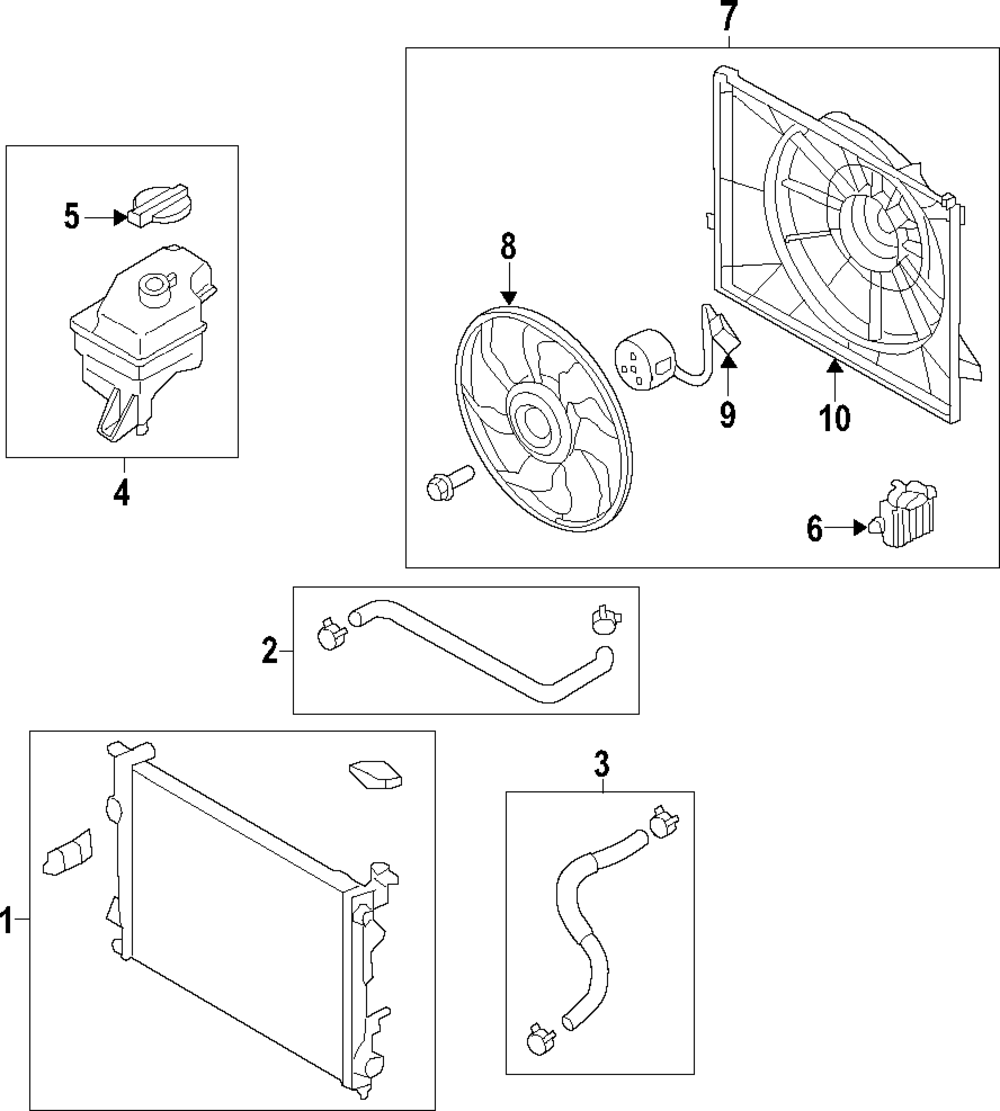 7
5
8
9
10
4
6
2
3
1