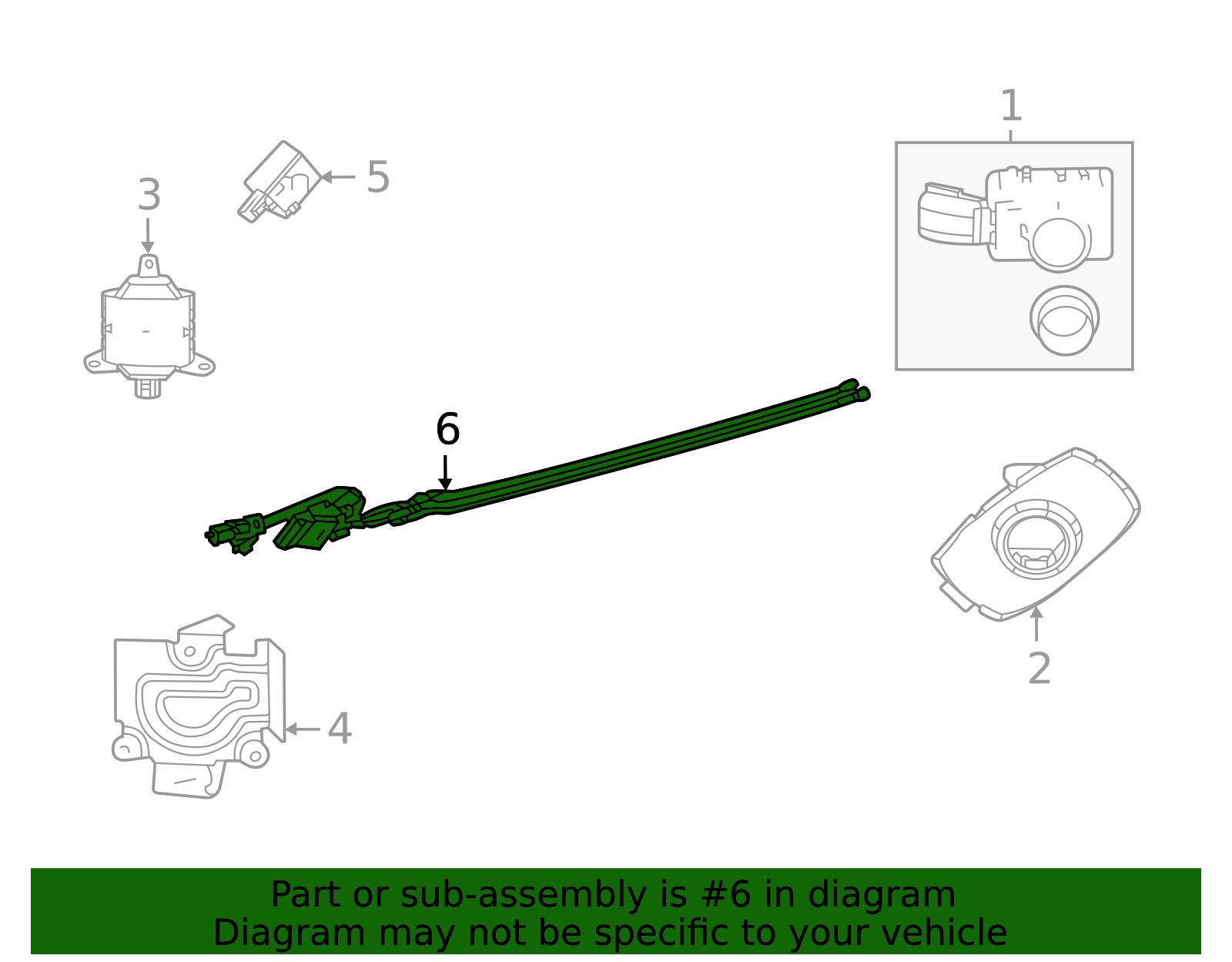 1
5
3
6
2
4

Part or sub-assembly is #6 in diagram
Diagram may not be specific to your vehicle