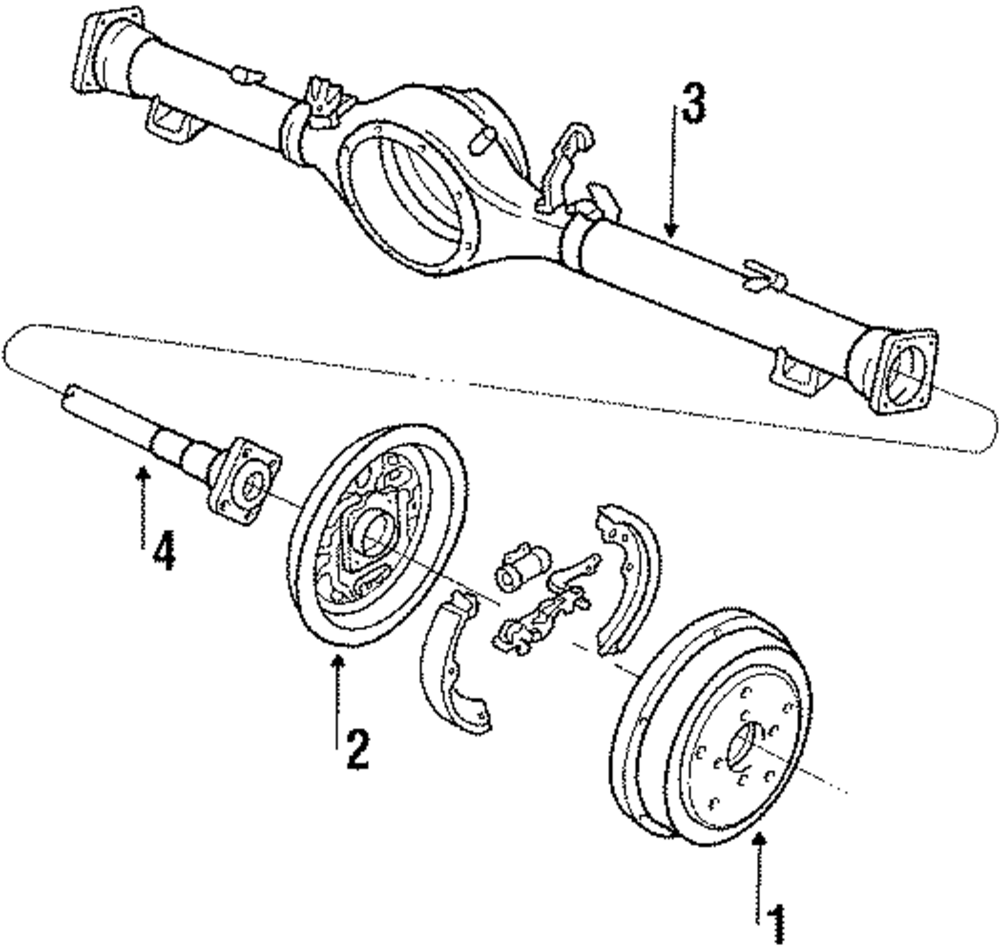 3
4
2
1