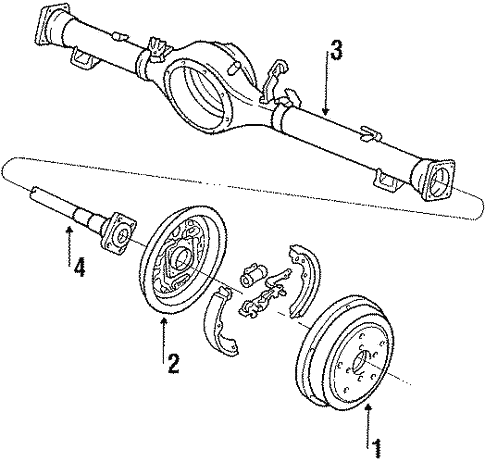 3
4
2
1