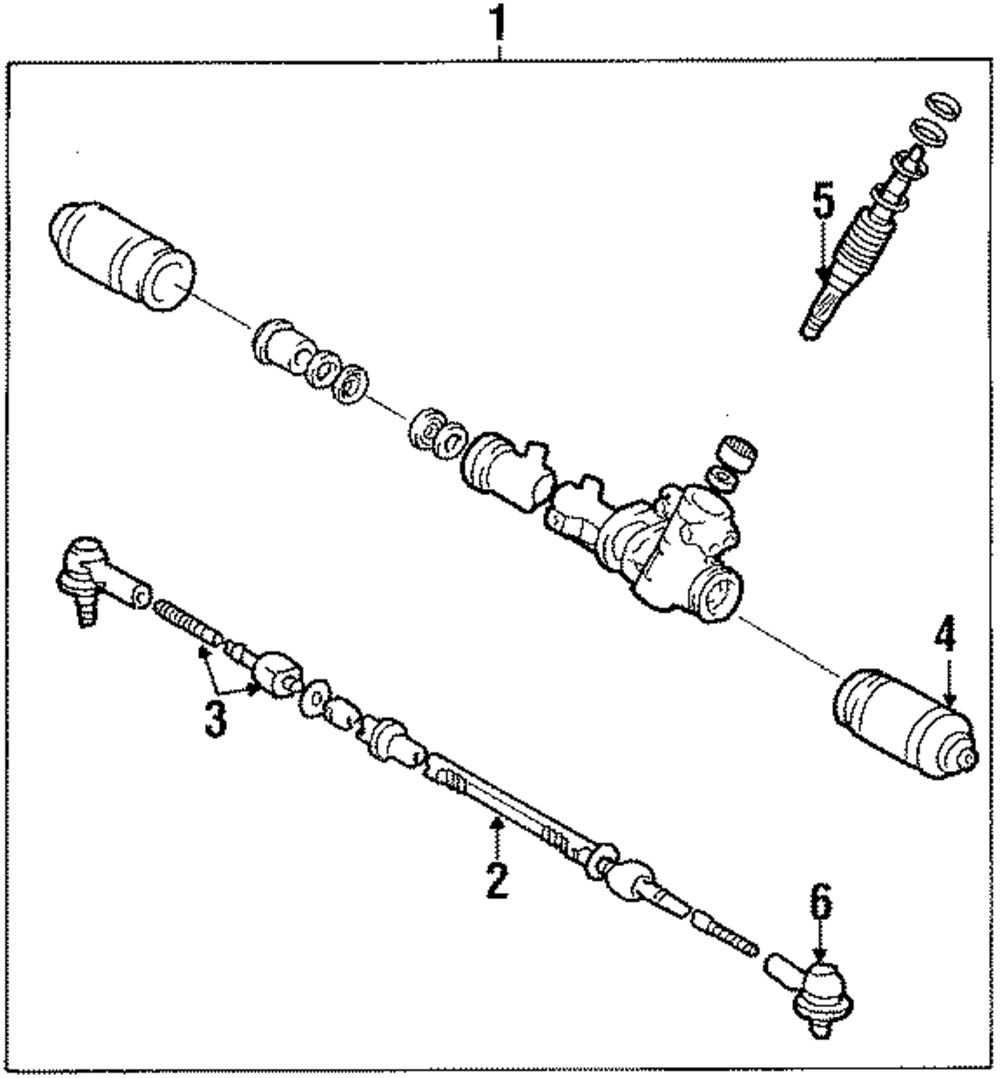 1

5

4

3

2

6