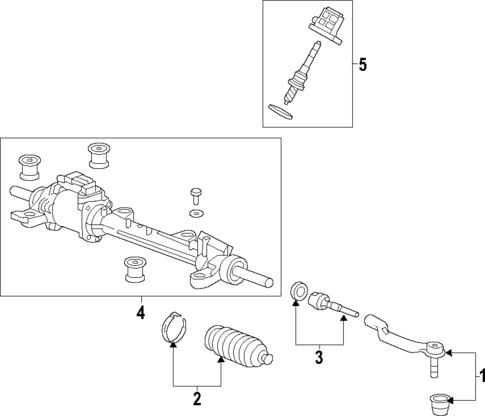 5

4

3

2

1