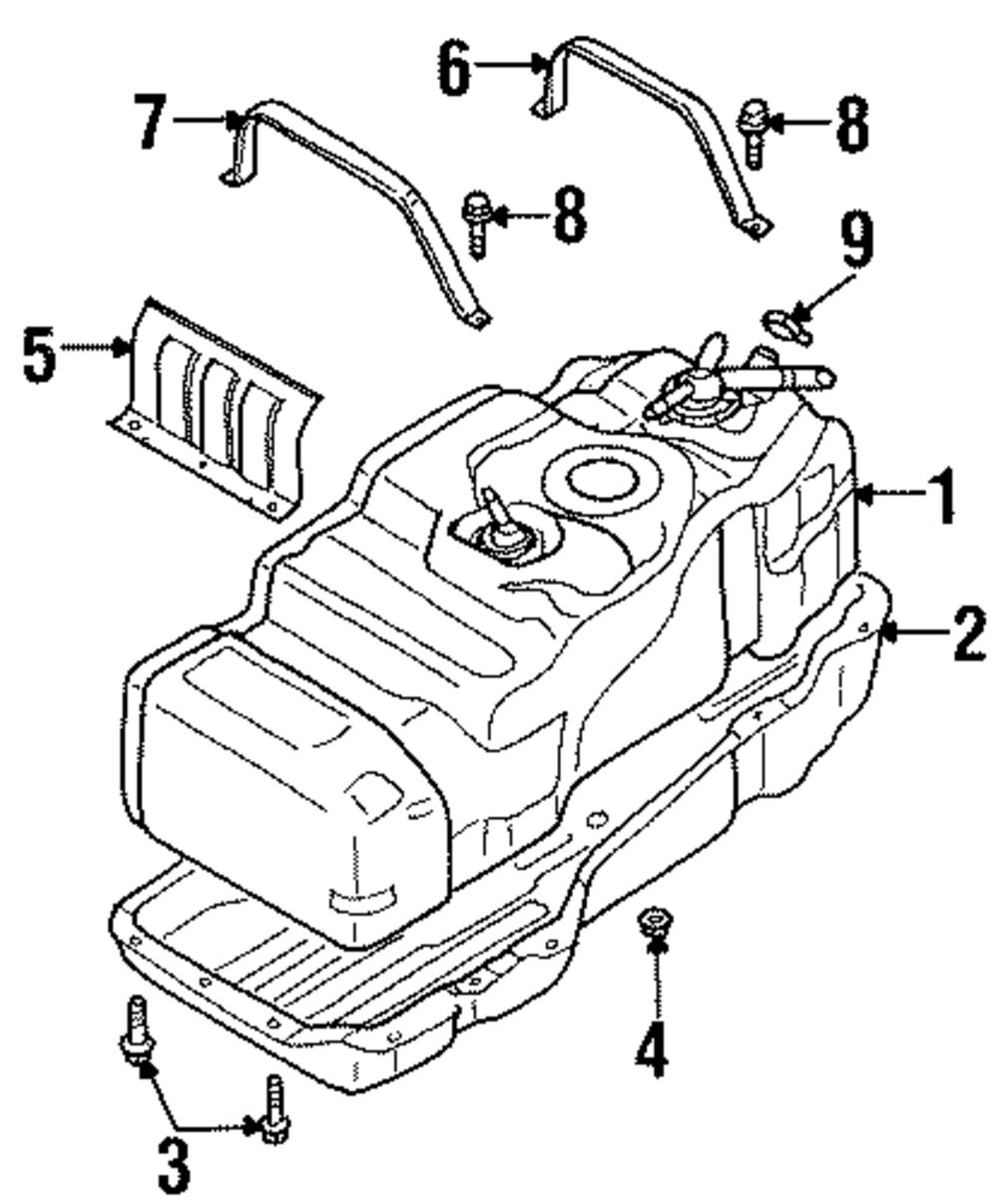 6
7
8
8
9
5
1
2
4
3