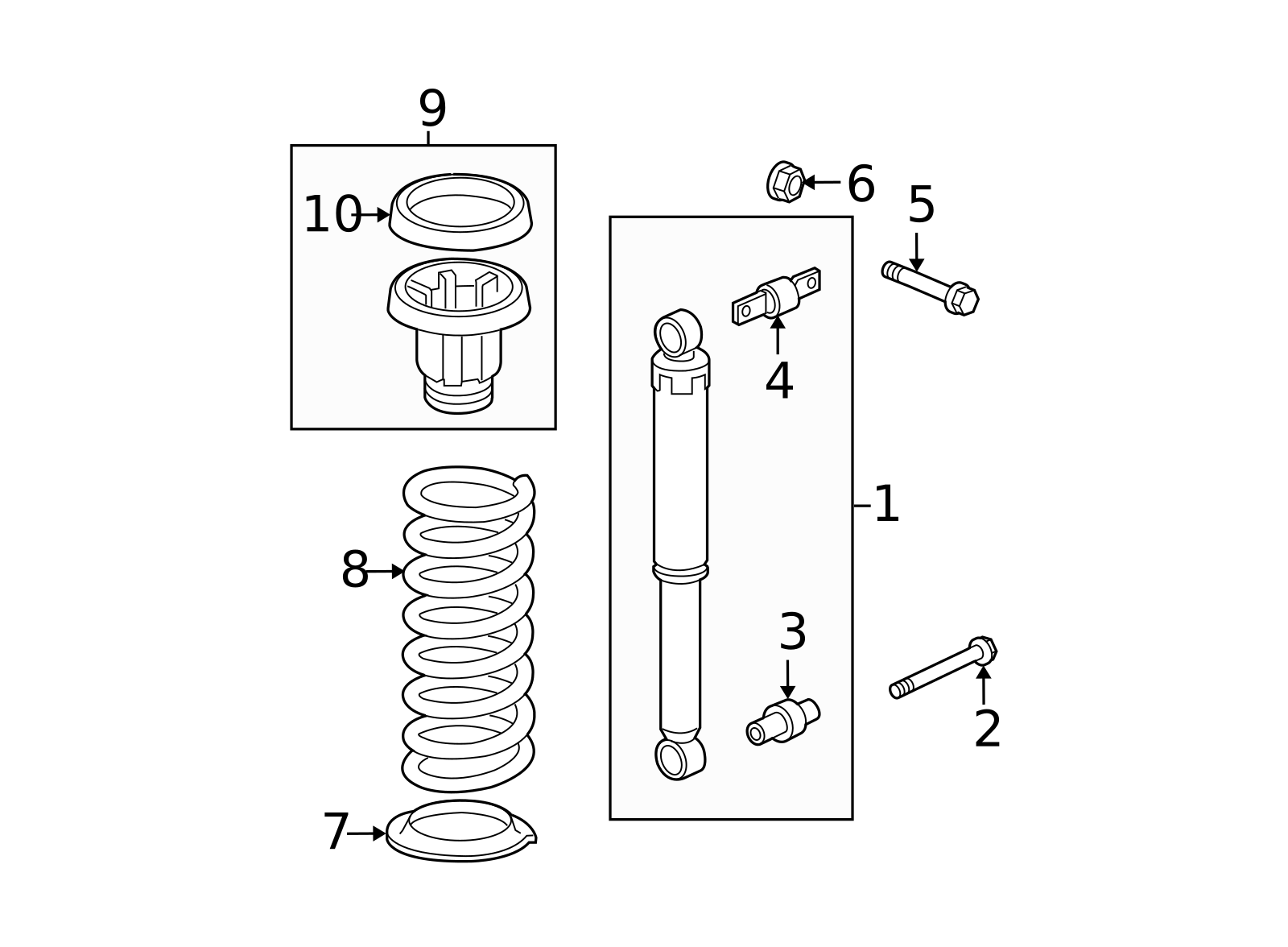 9
10
6
5
4
1
8
3
2
7