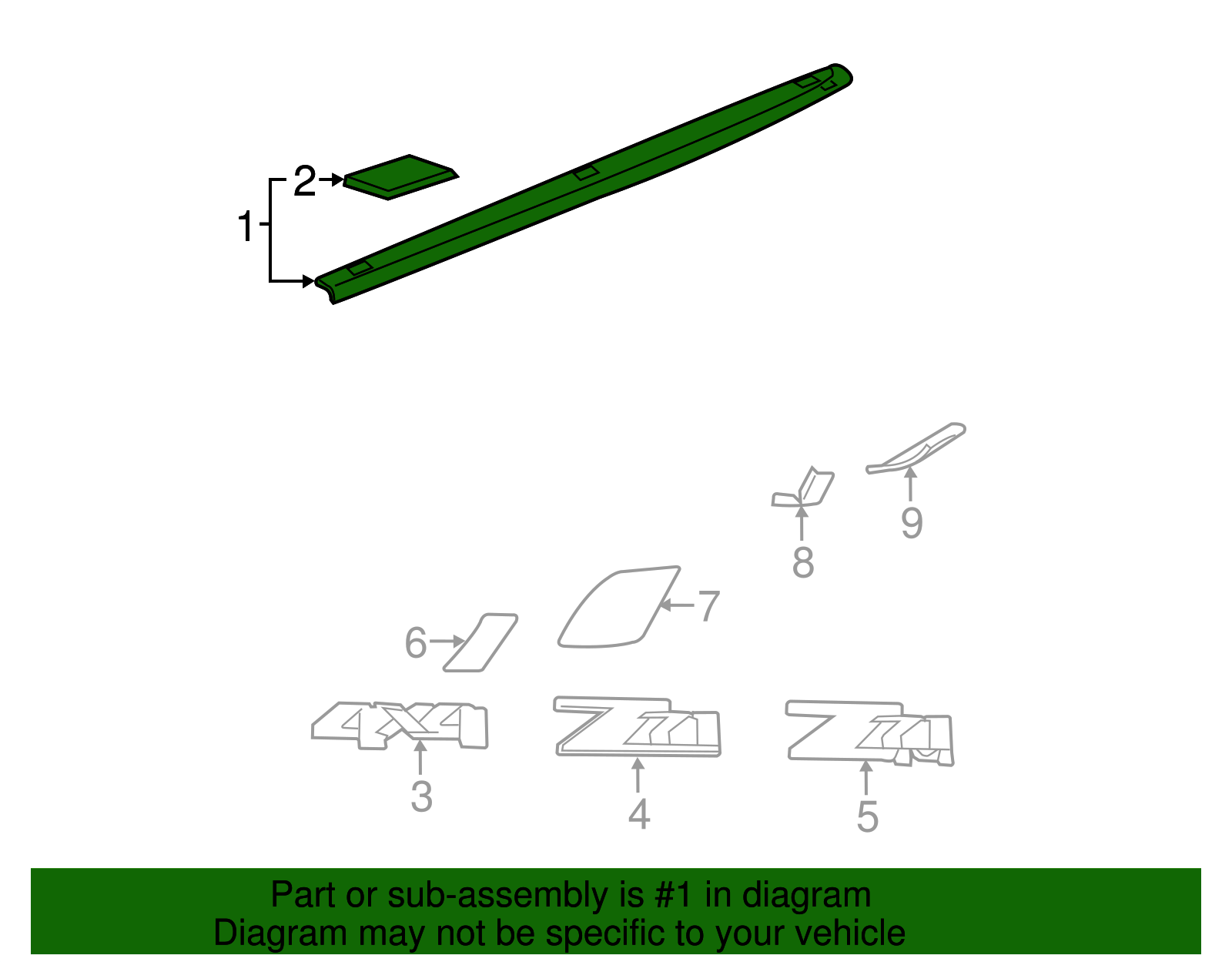 2
1
9
8
7
6
4X4
Z71
Z71
3
4
5
Part or sub-assembly is #1 in diagram
Diagram may not be specific to your vehicle