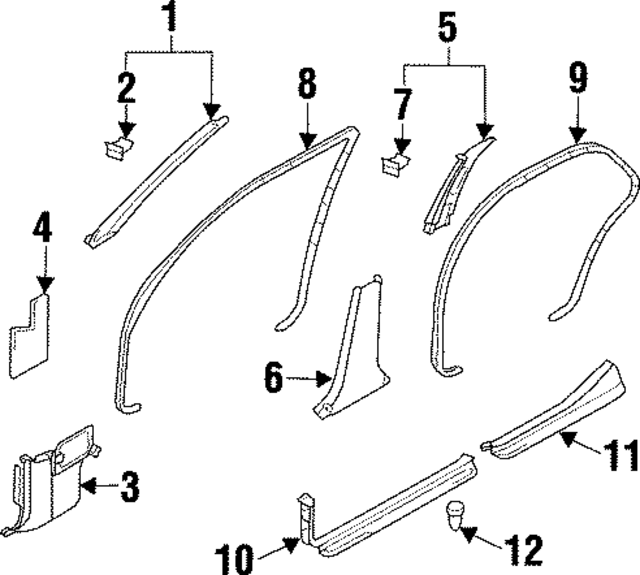 1
2
8
5
7
9
4
6
3
11
10
12