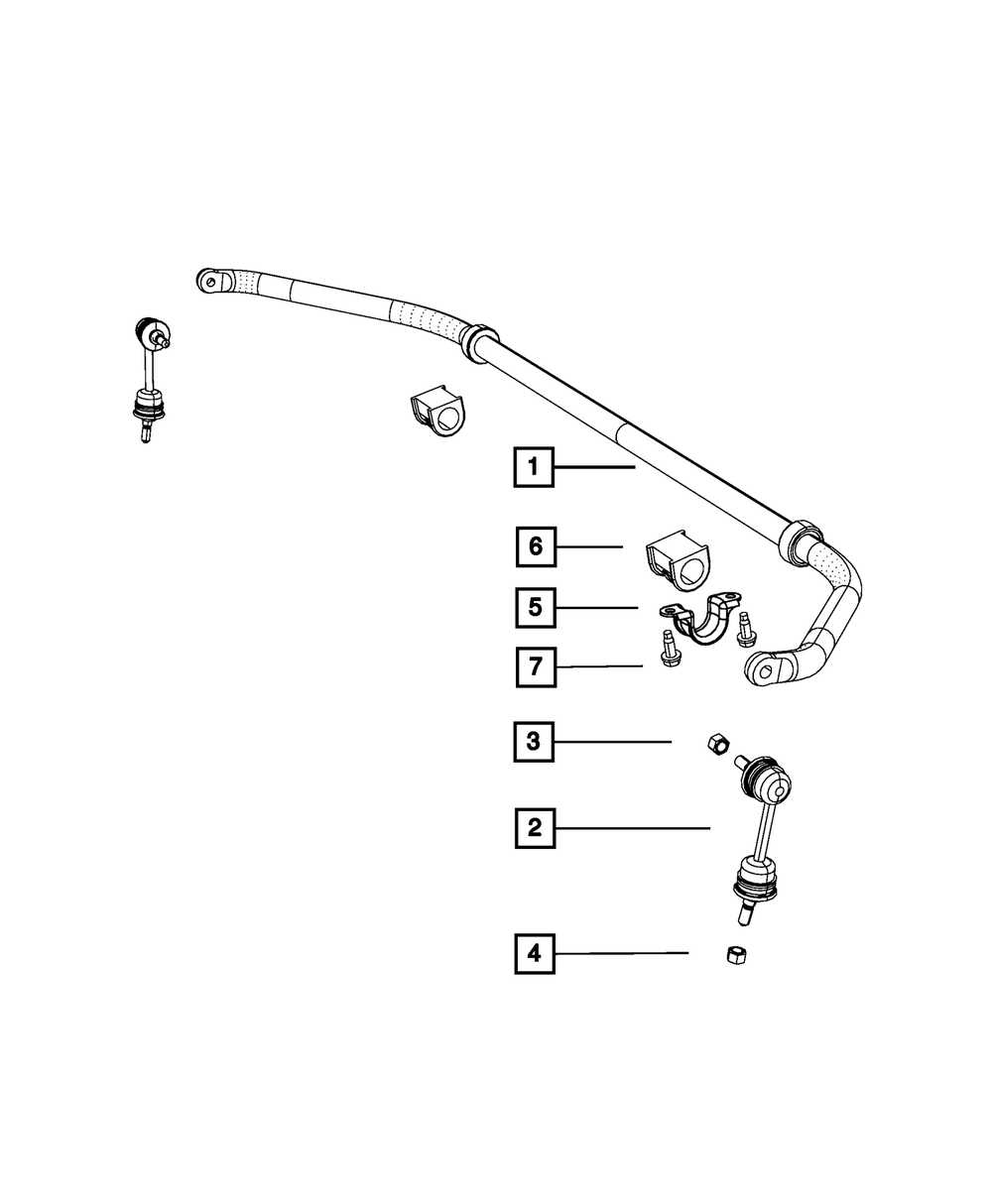 1
6
5
7
3
2
4