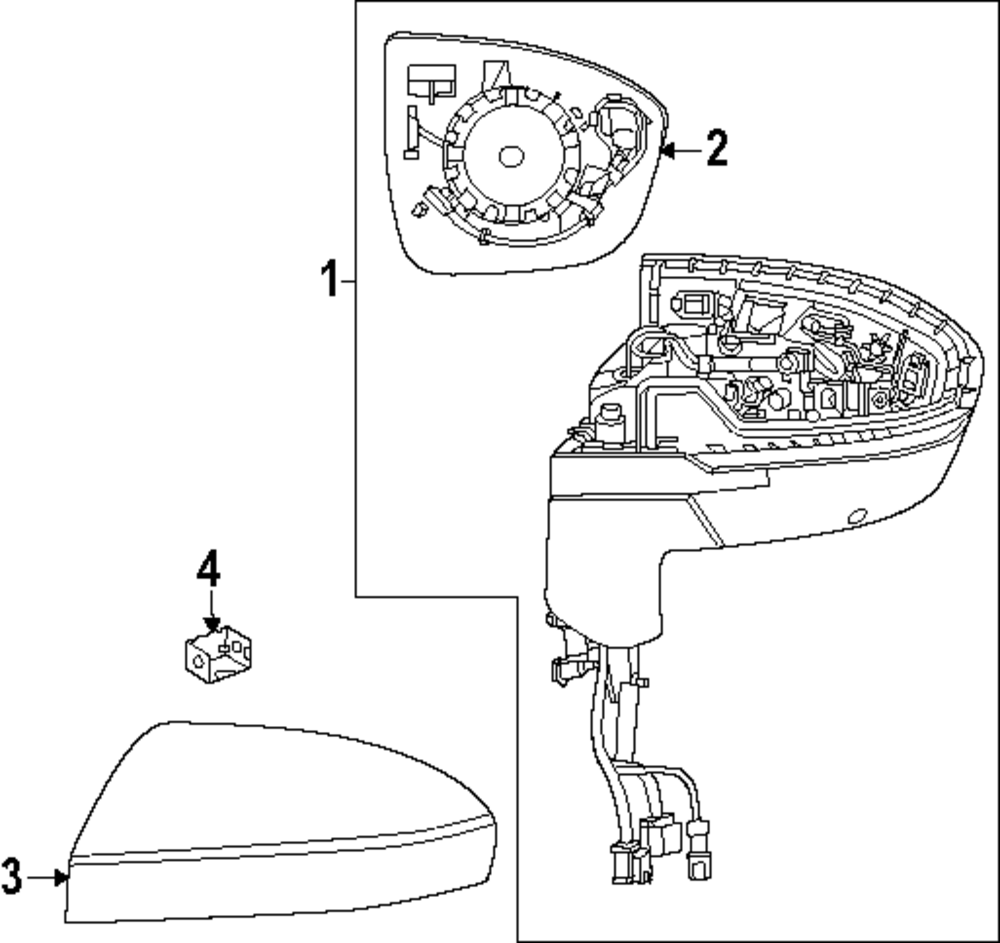 2
1
4
3