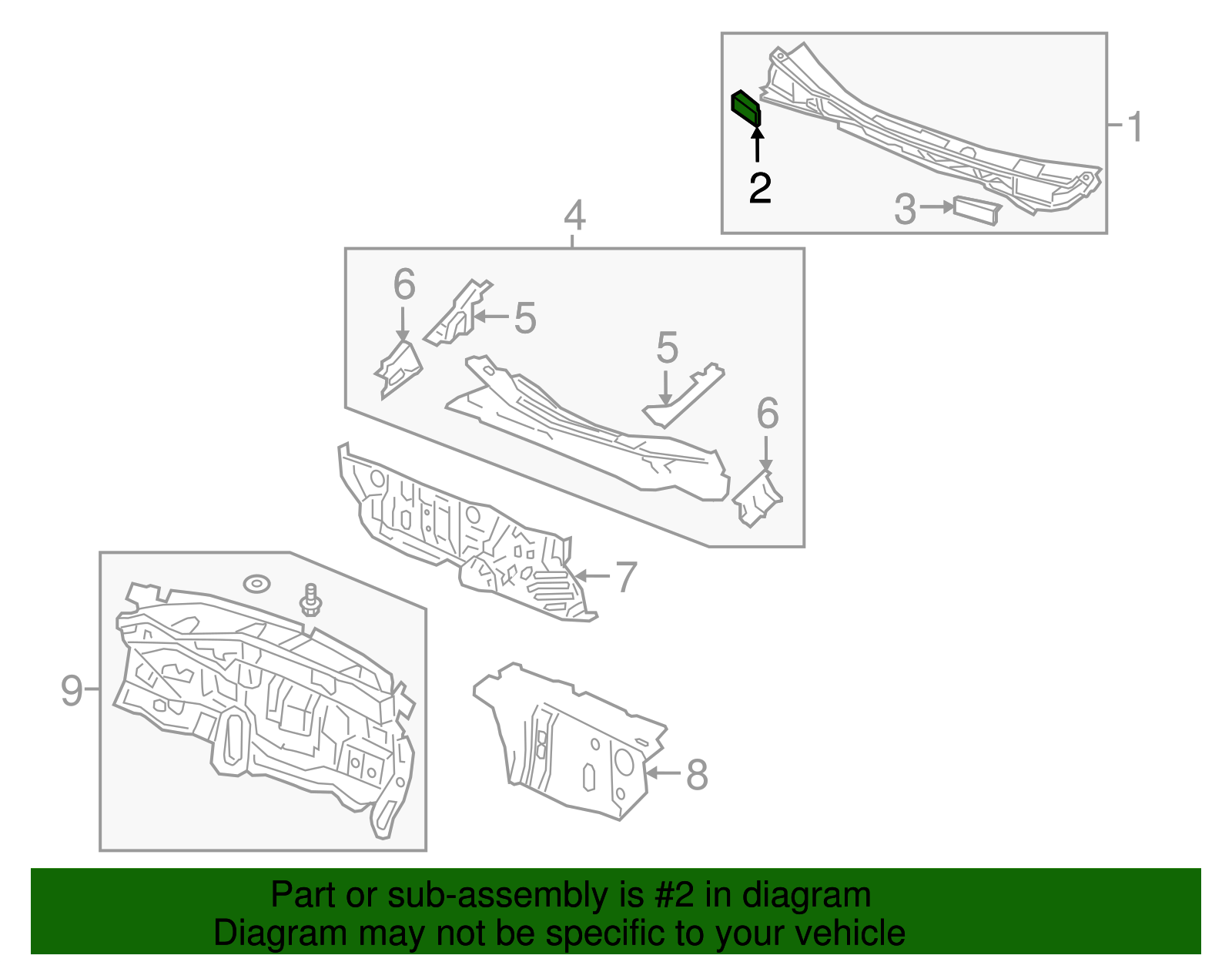 1
2
3
4
6
5
5
6
7
9
8

Part or sub-assembly is #2 in diagram
Diagram may not be specific to your vehicle