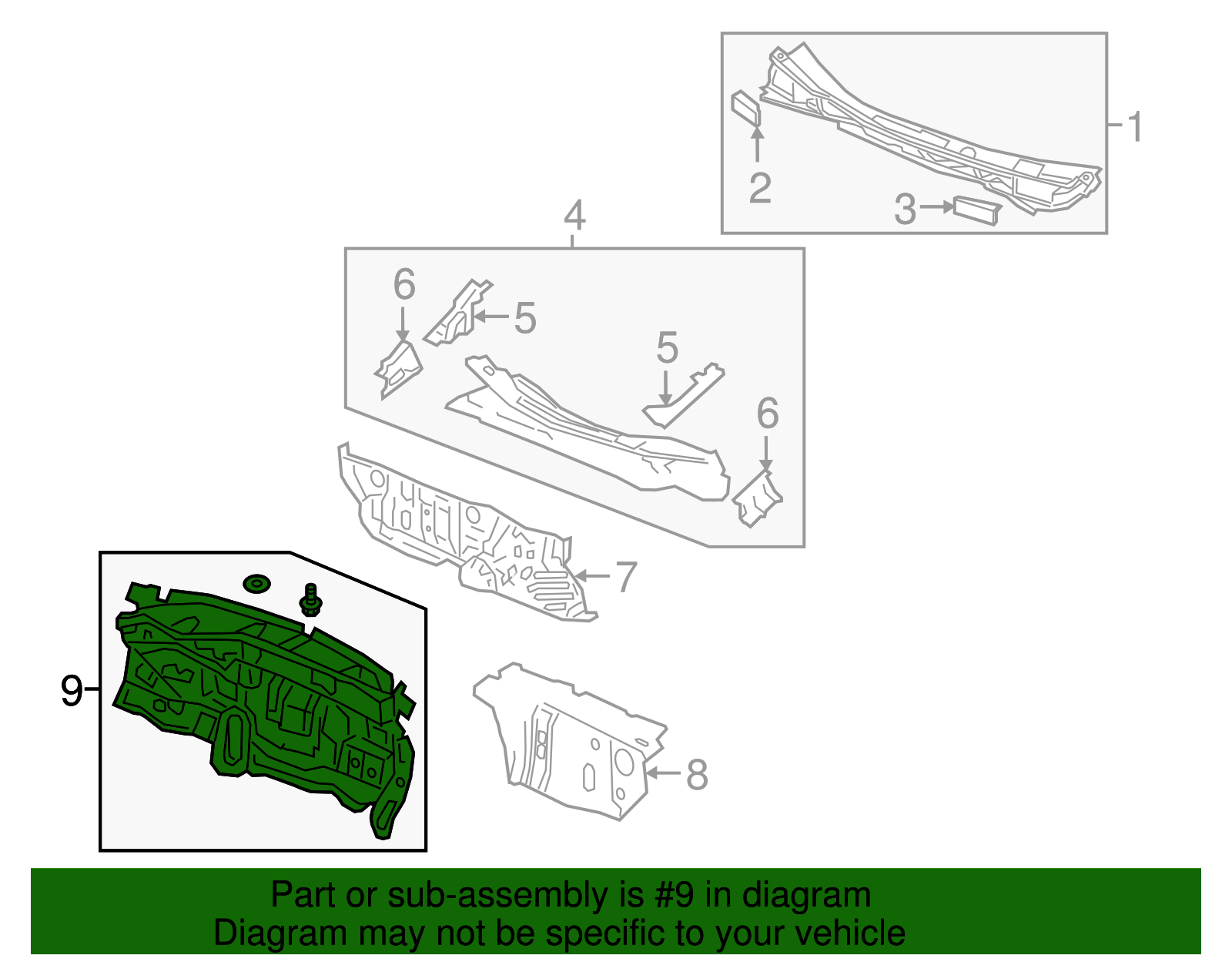 1
2
3
4
6
5
5
6
7
9
8

Part or sub-assembly is #9 in diagram
Diagram may not be specific to your vehicle