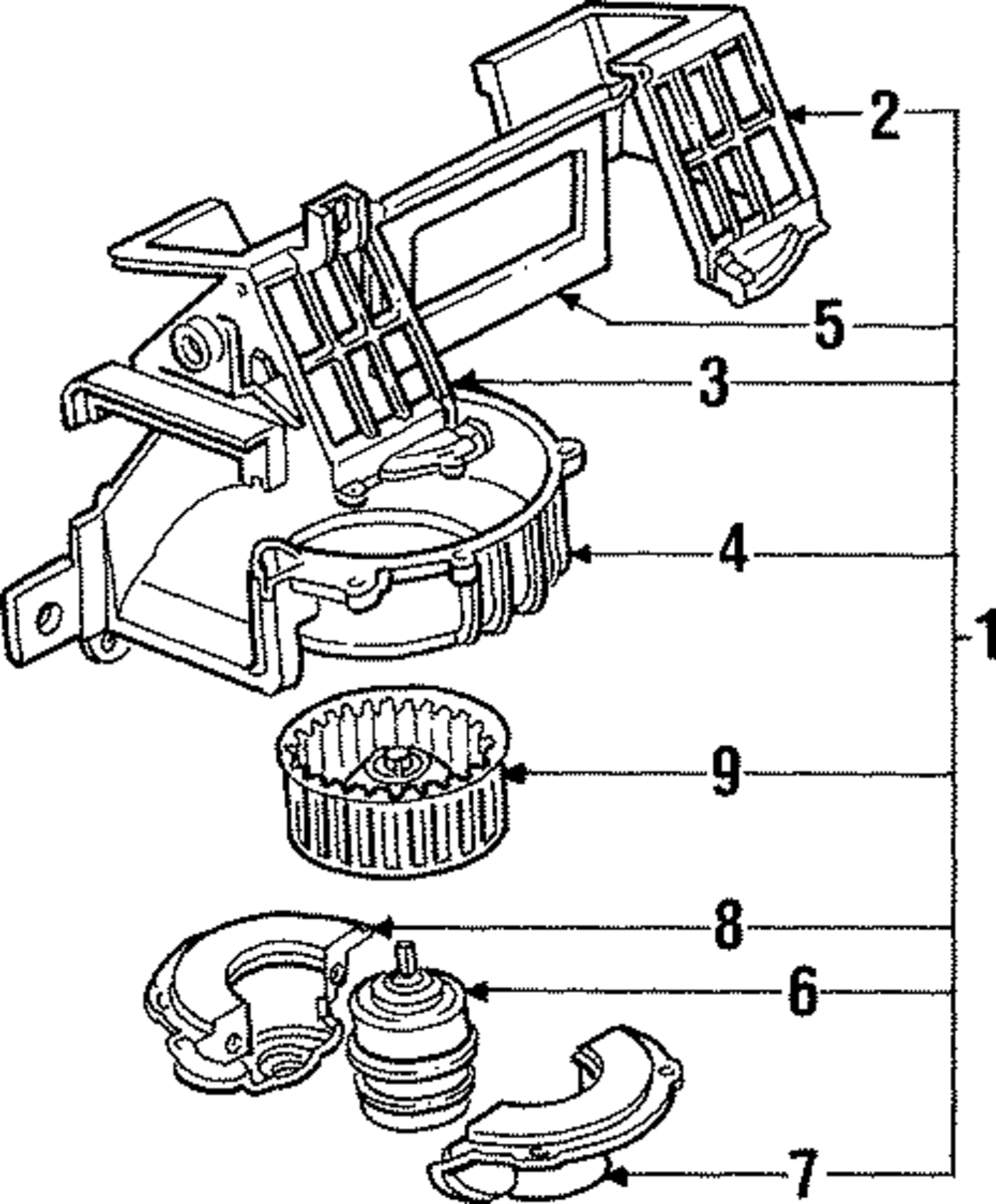 2
5
3
4
1
9
8
6
7