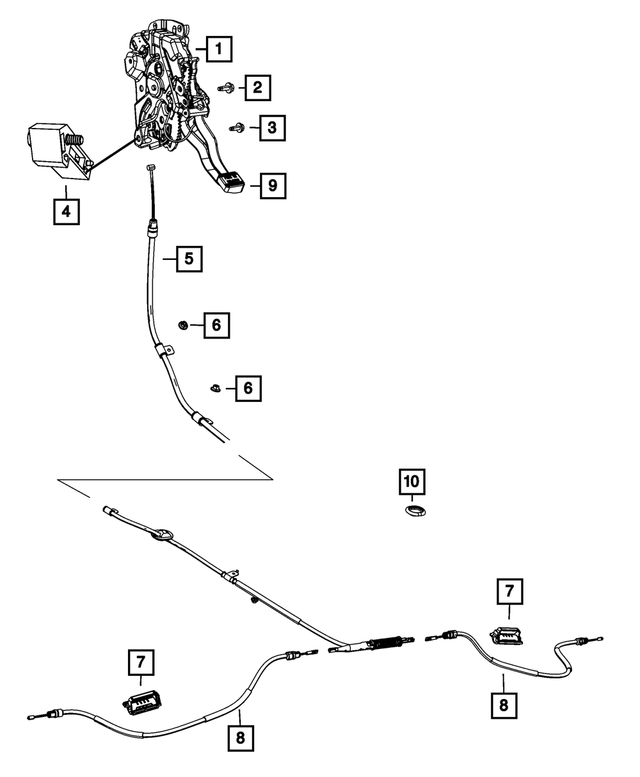 1
2
3
4
9
5
6
6
10
7
7
8
8