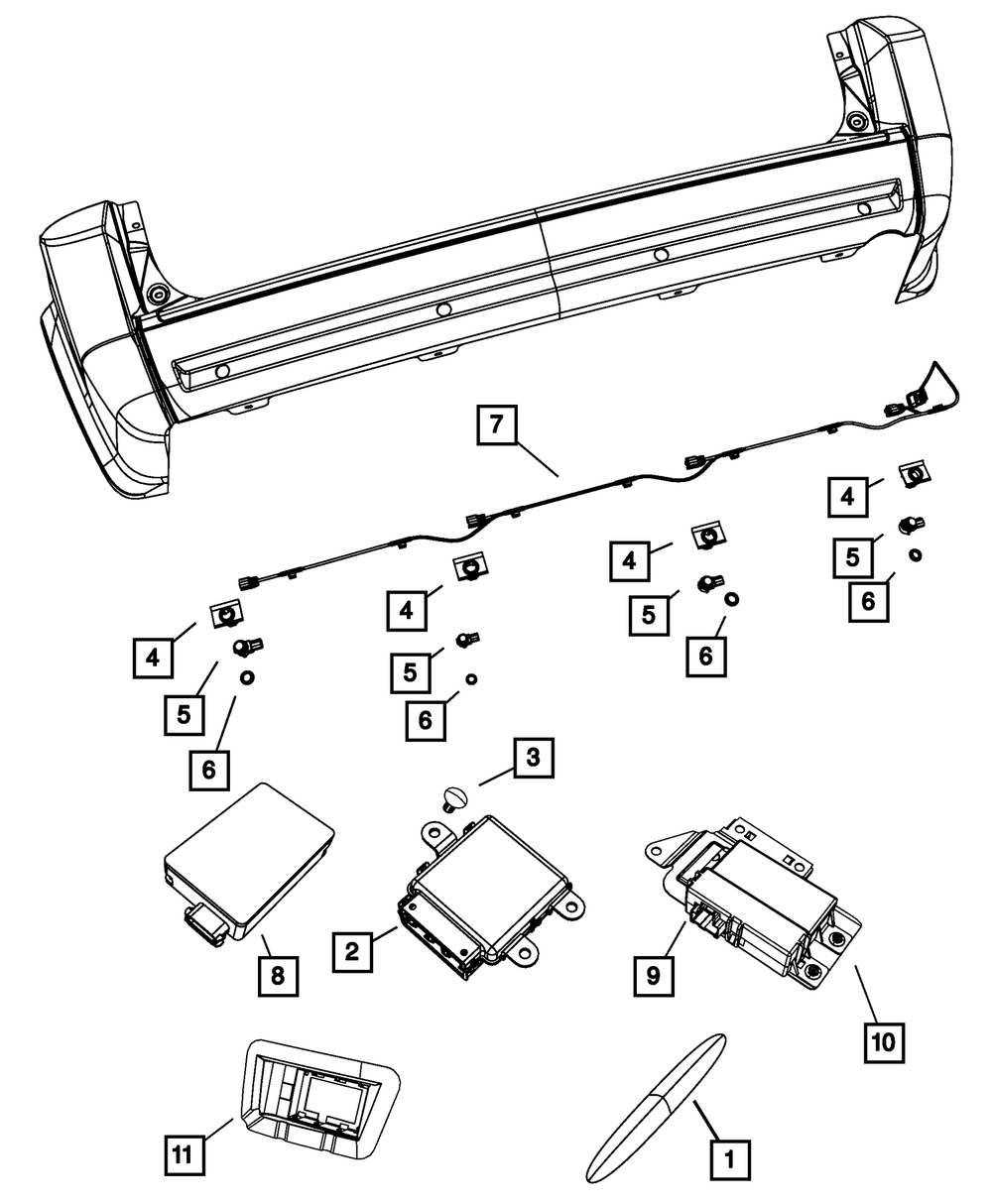 7
4
5
6
4
5
6
4
5
6
4
5
6
3
8
2
9
10
11
1